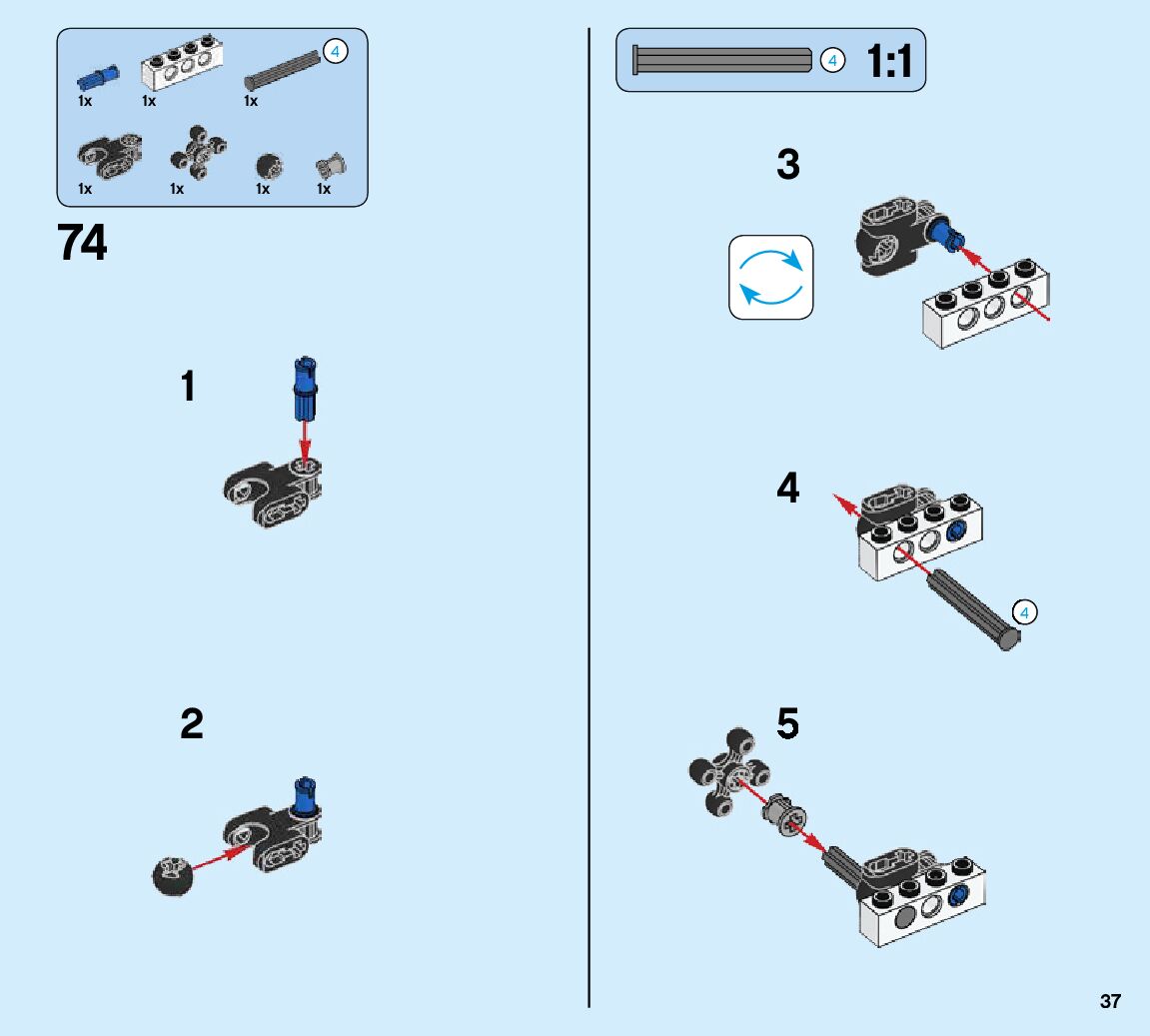 4
1x 1x 1x
1x 1x 1x 1x

74

1

2

4 1:1

3

4

4

5

37