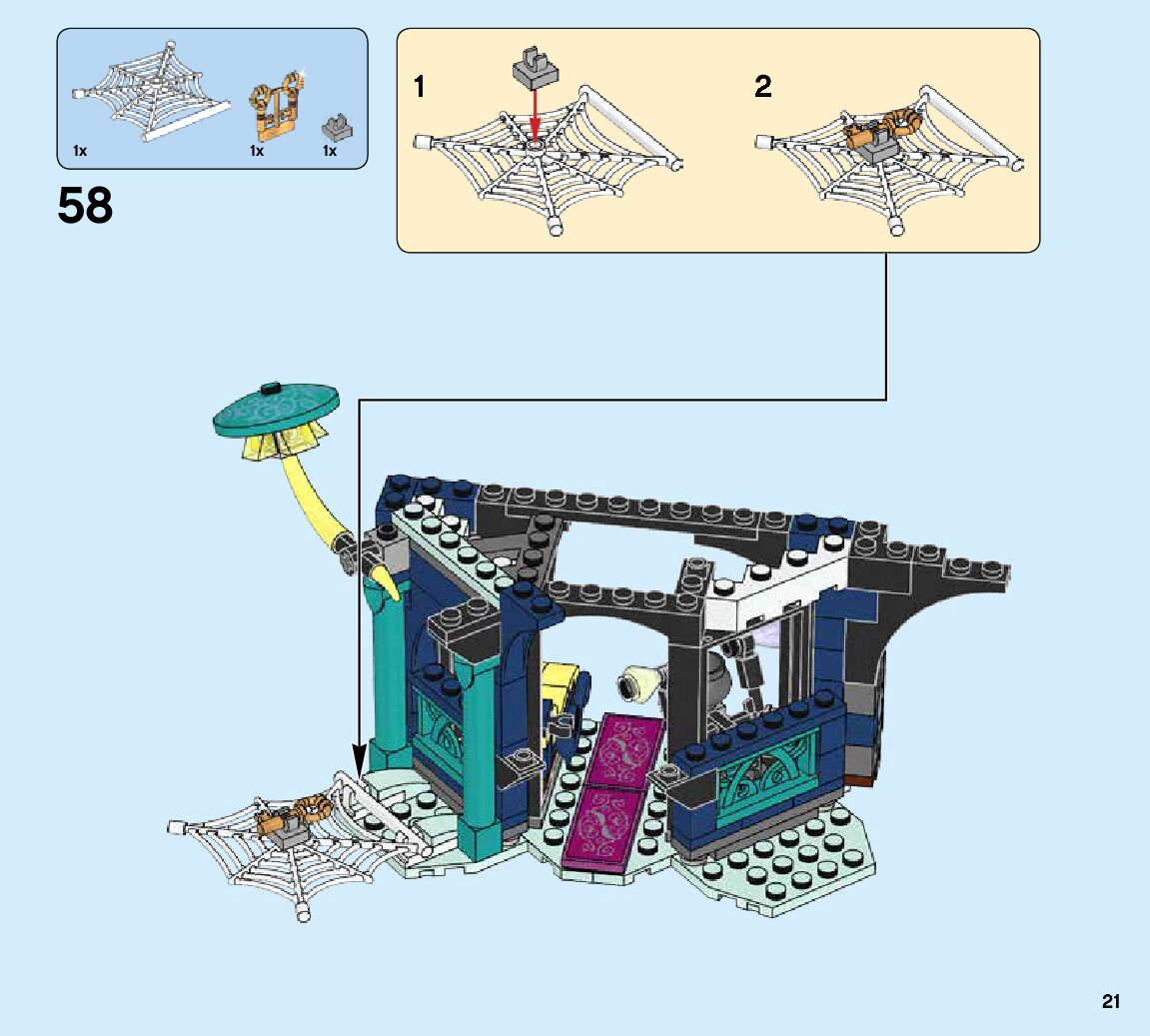 1x
1x
1x

58

1

2

21