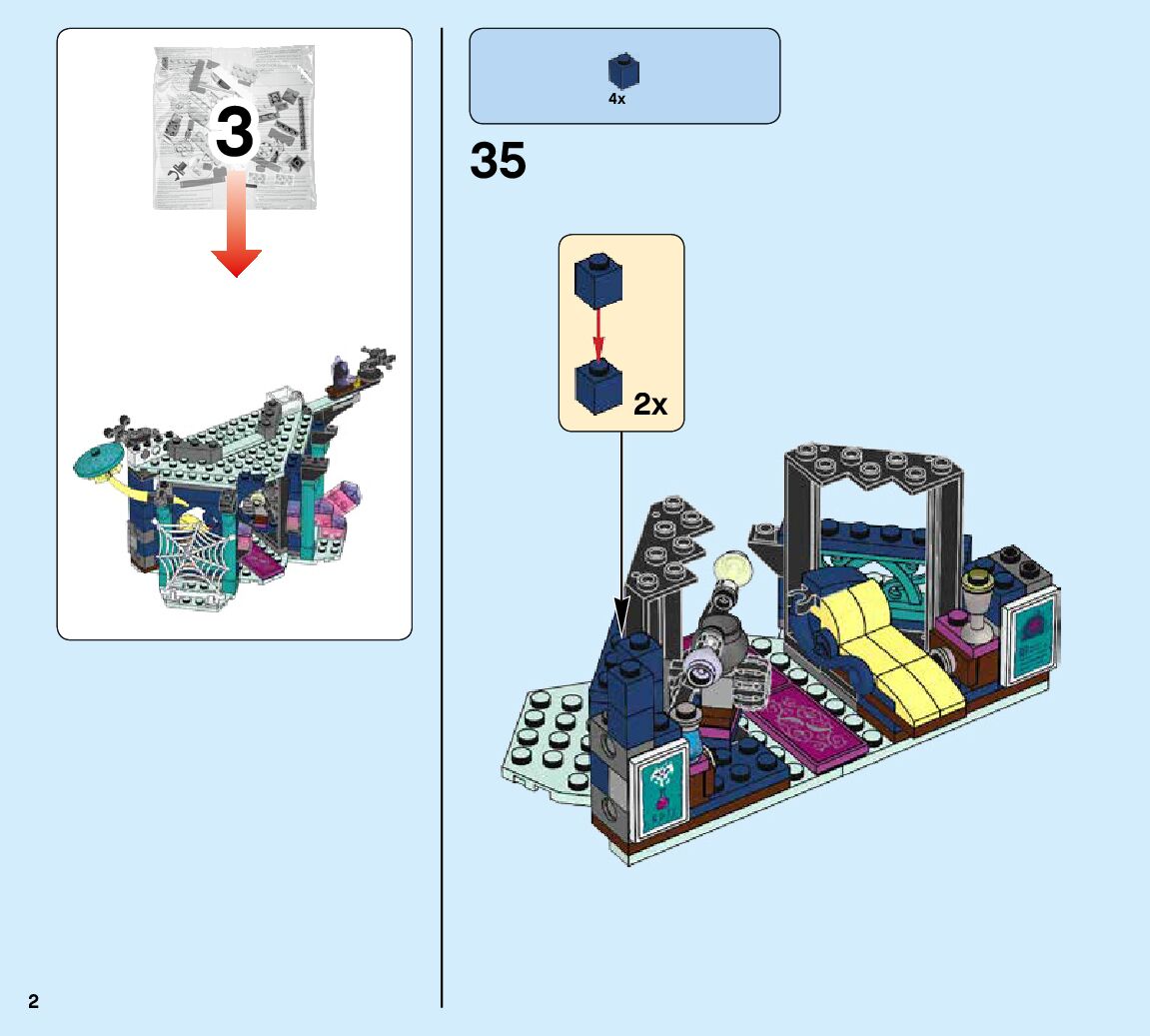 3

4x

35

2x

2