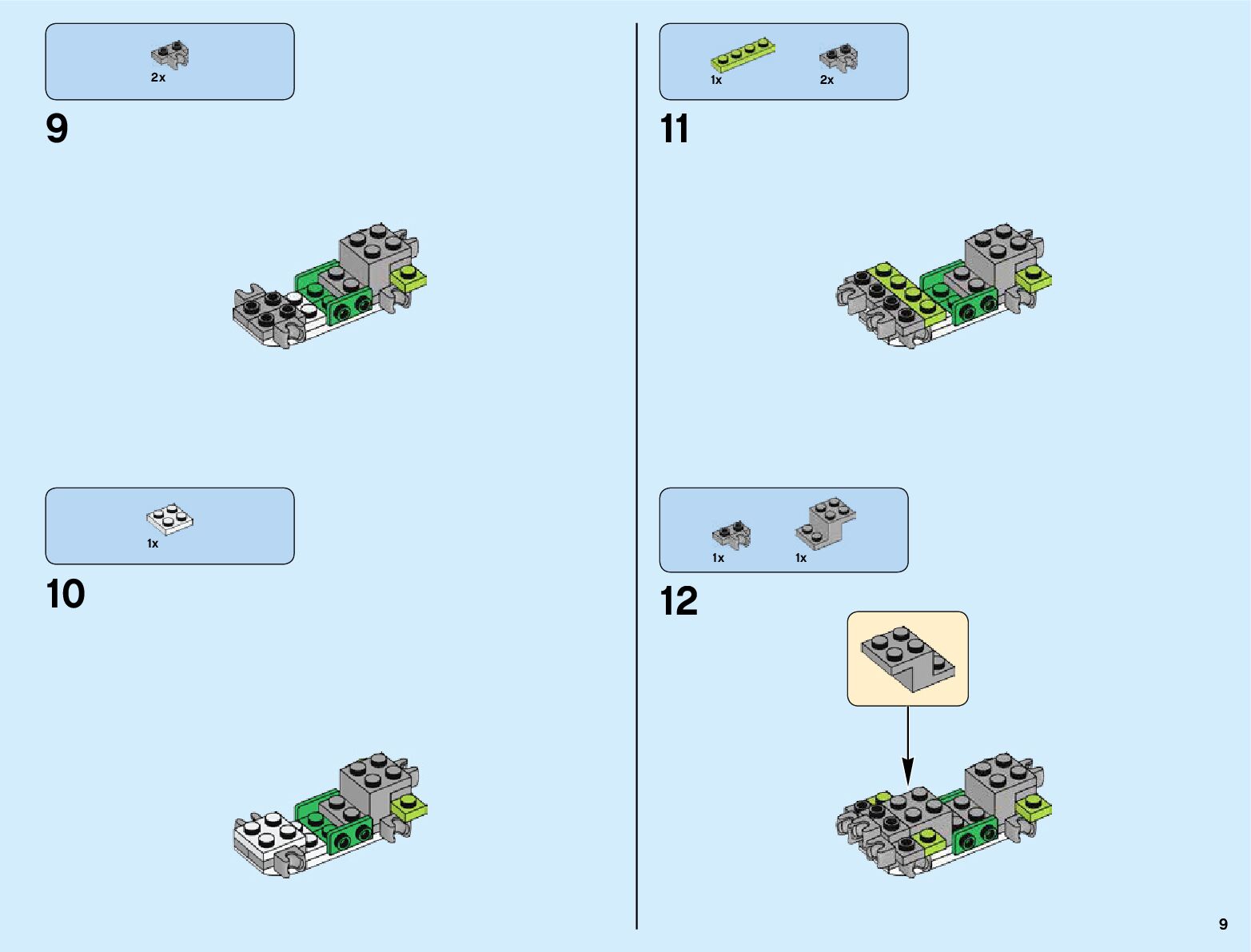 2x

9

1x

10

1x 2x

11

1x 1x

12

9