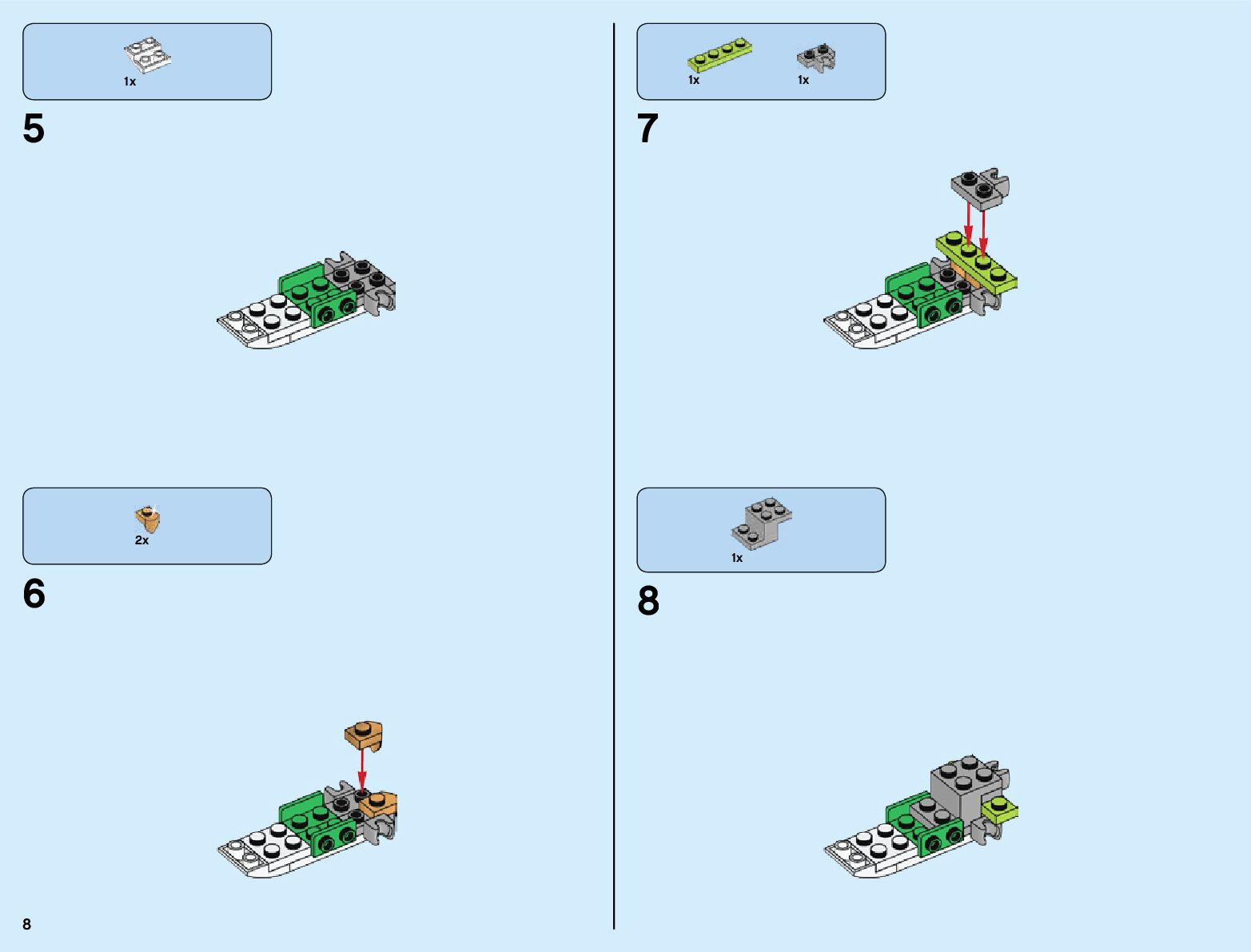 1x

5

2x

6

8

1x

1x

7

1x

8