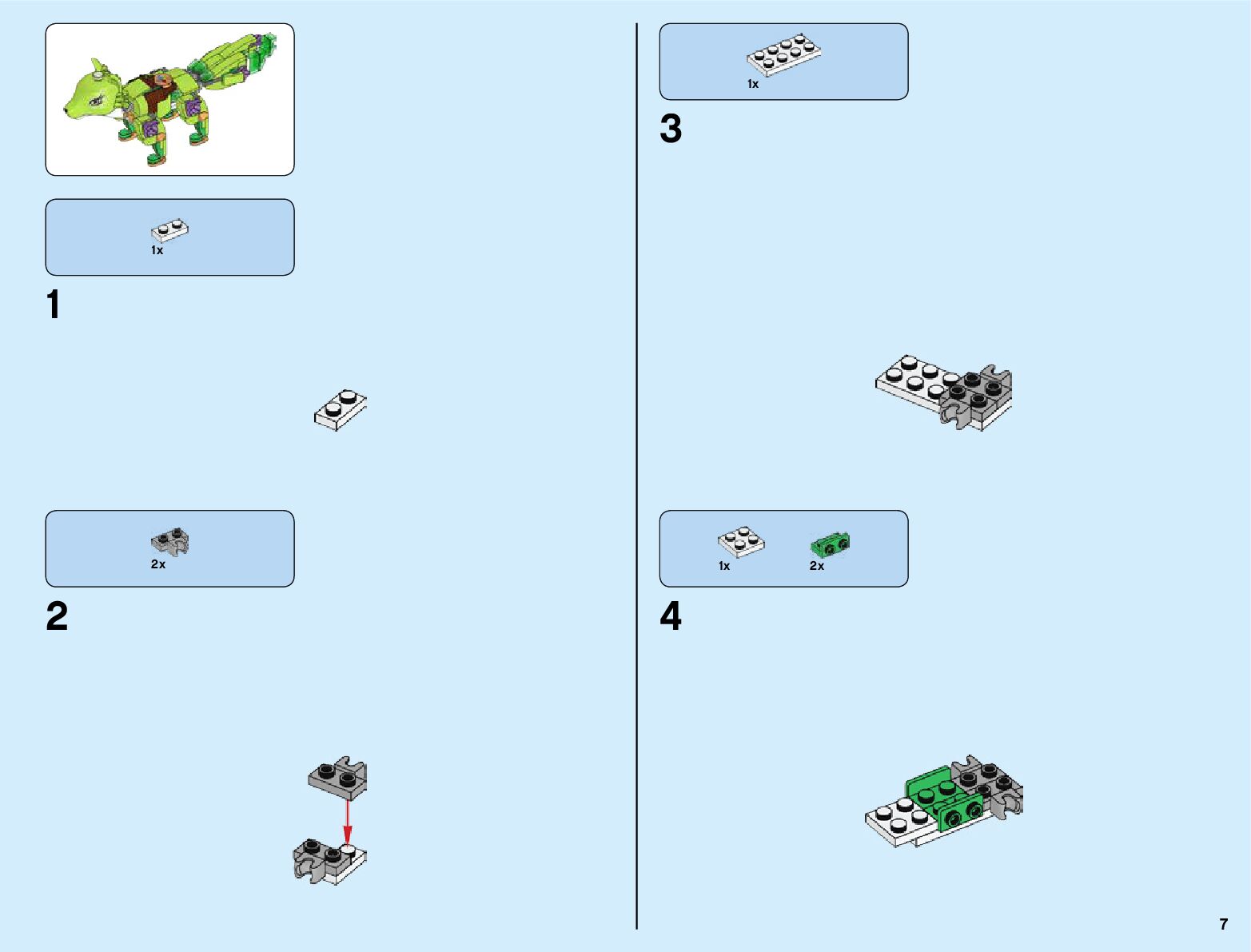 1x

1

2x

2

1x

3

1x

2x

4

7