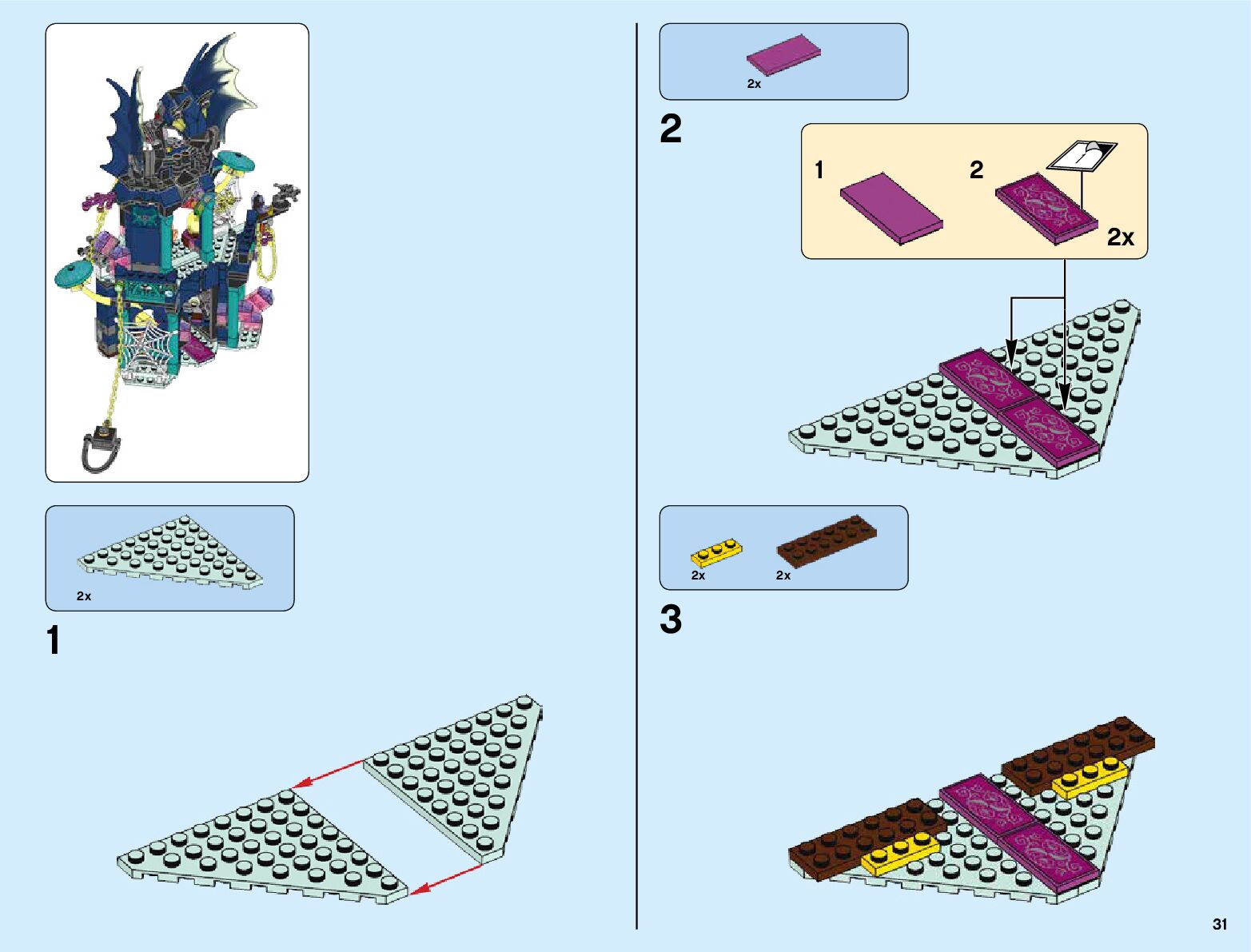 2x

1

2x

2

1

2

2x

2x

2x

3

31