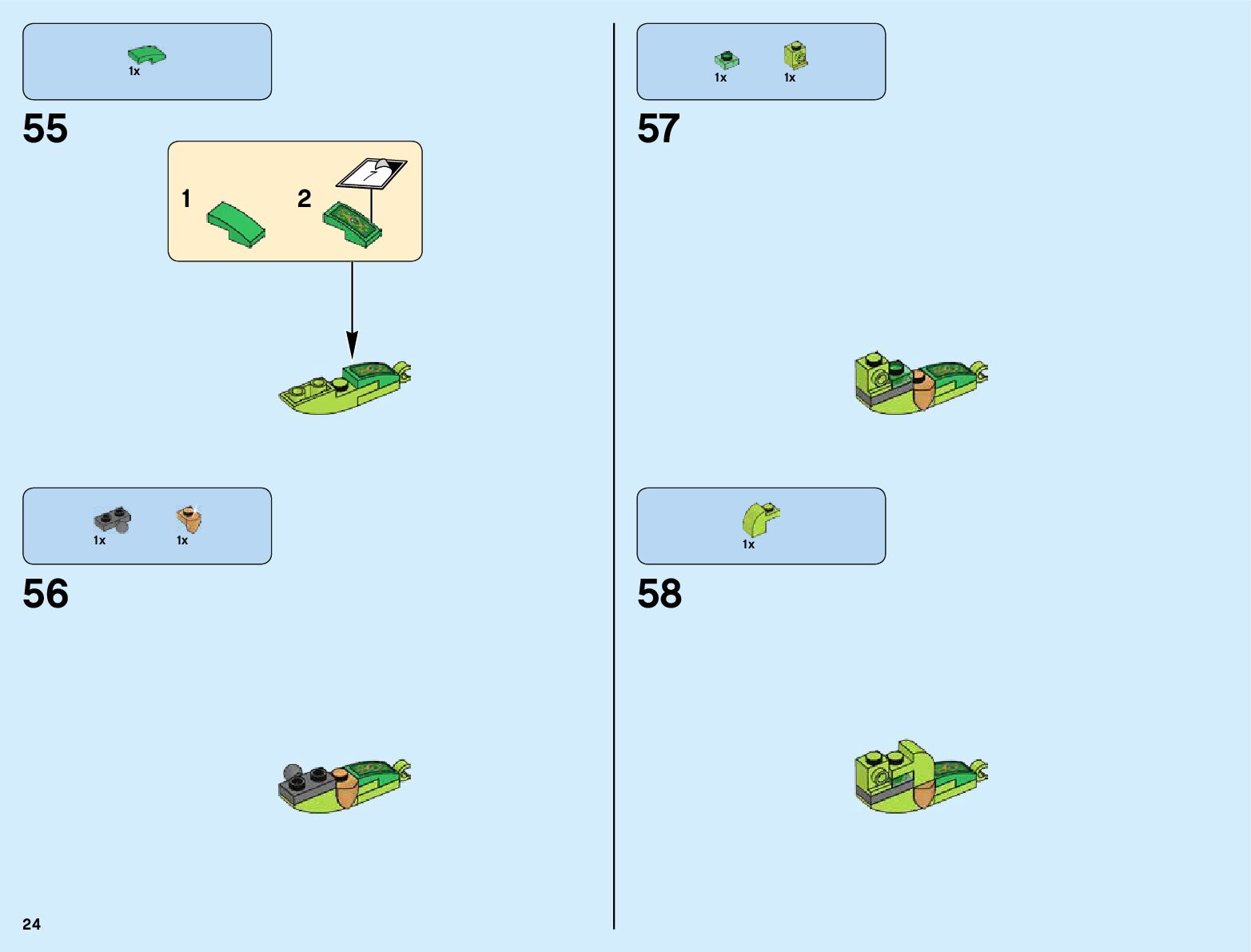 1x

55

1

2

1x

1x

56

24

1x

1x

57

1x

58