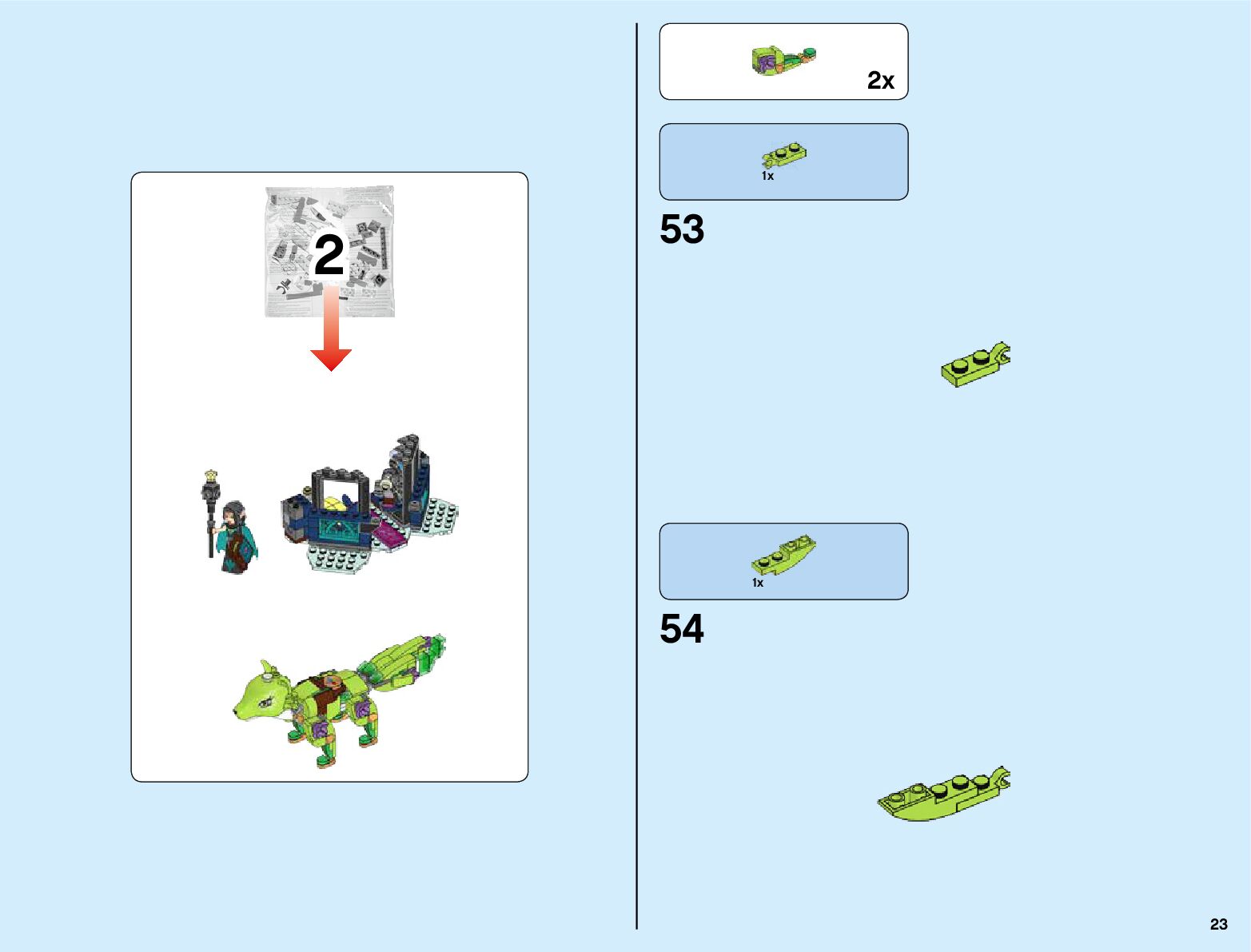 2

2x

1x

53

1x

54

23