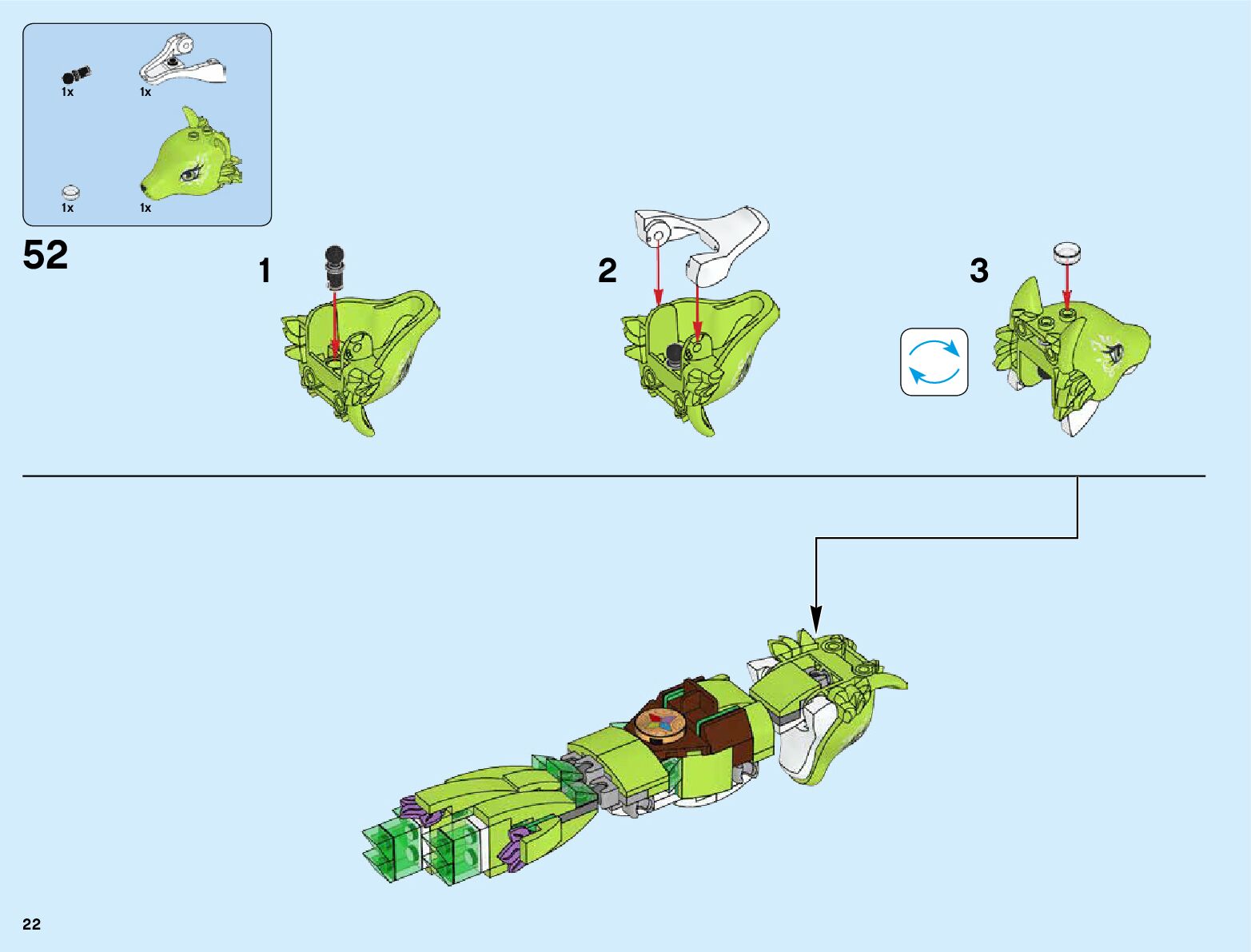 1x 1x

1x 1x

52

1

2

3

22