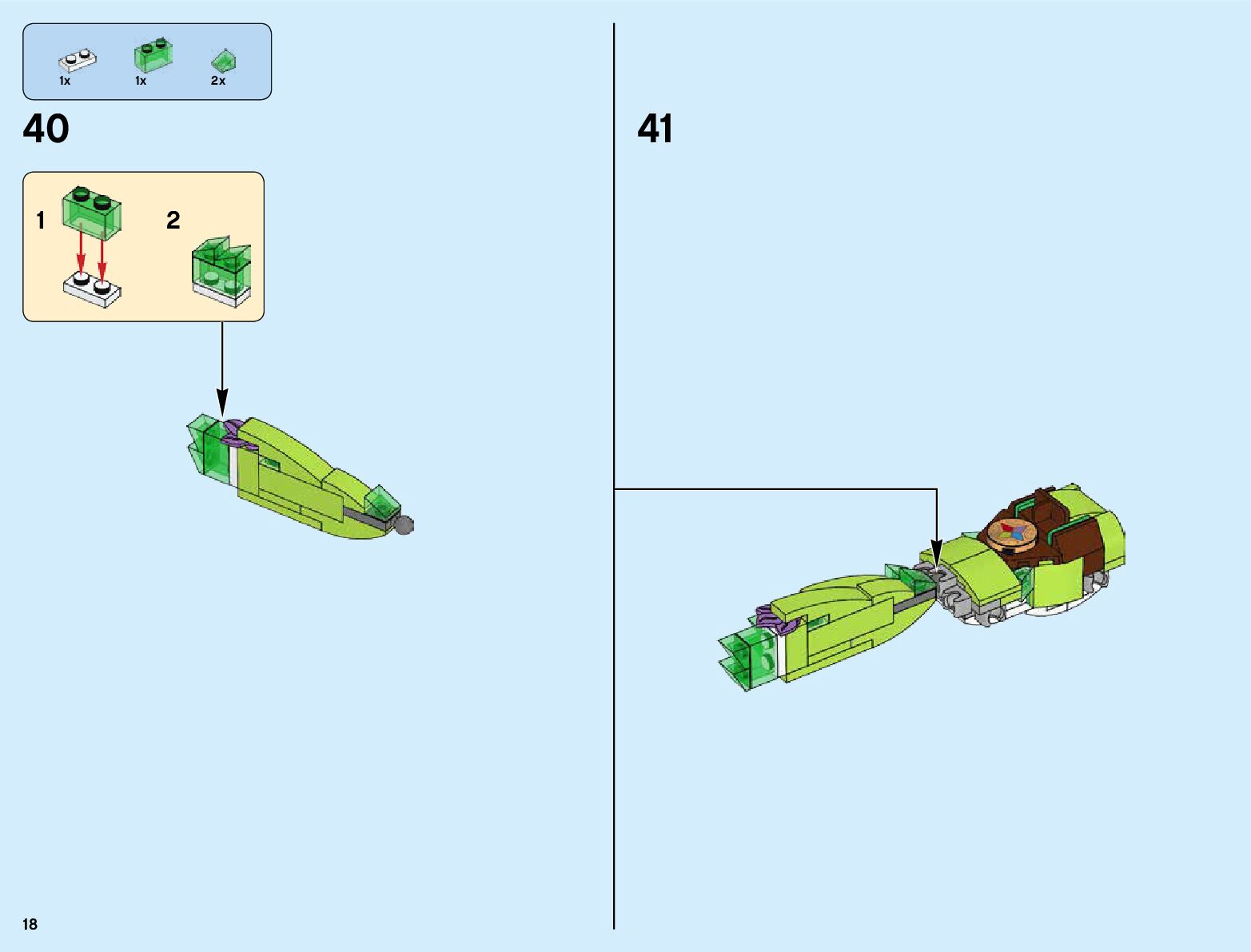 1x 1x 2x

40

1

2

41

18