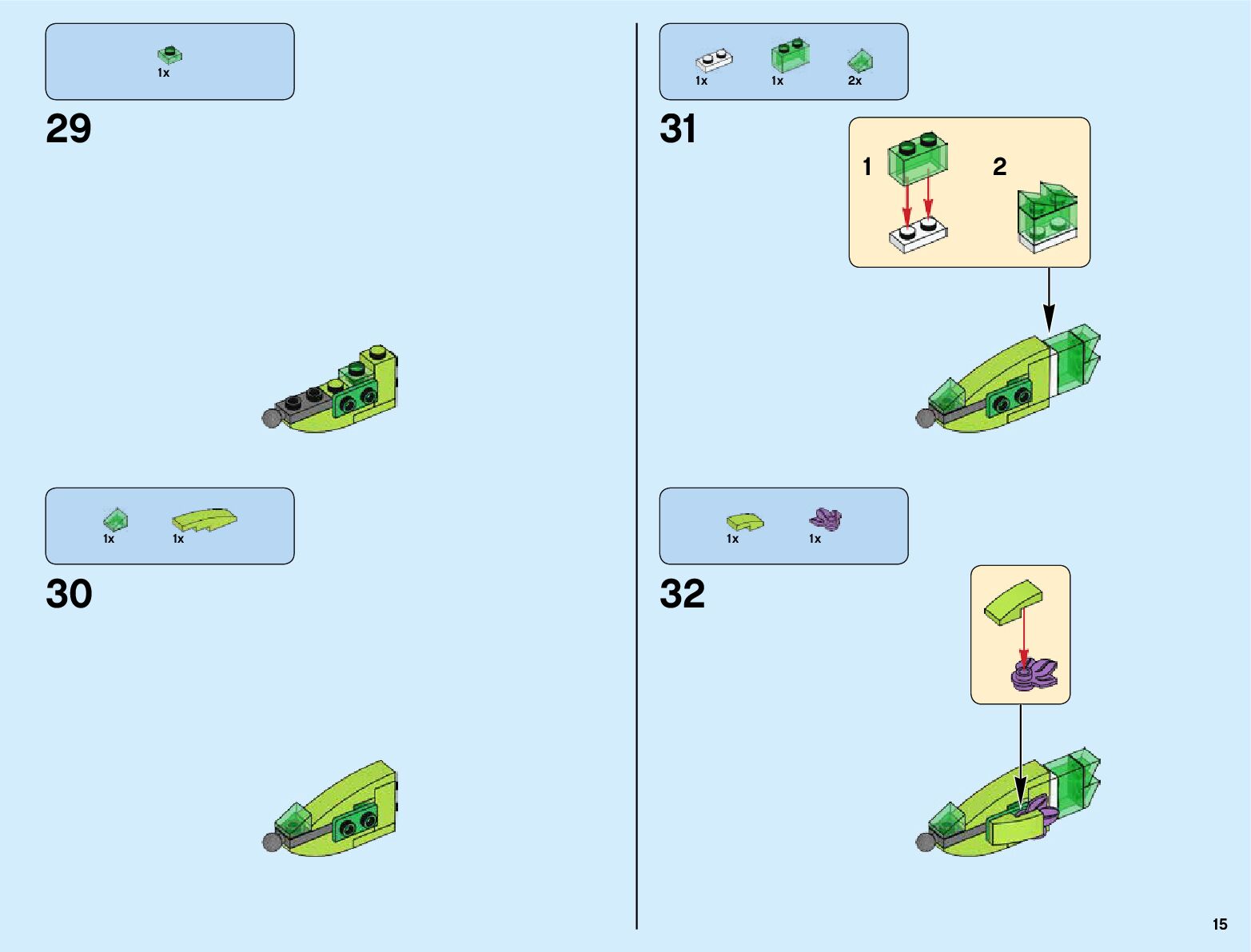 1x

29

1x 1x

30

1x 1x 2x

31

1

2

1x 1x

32

15