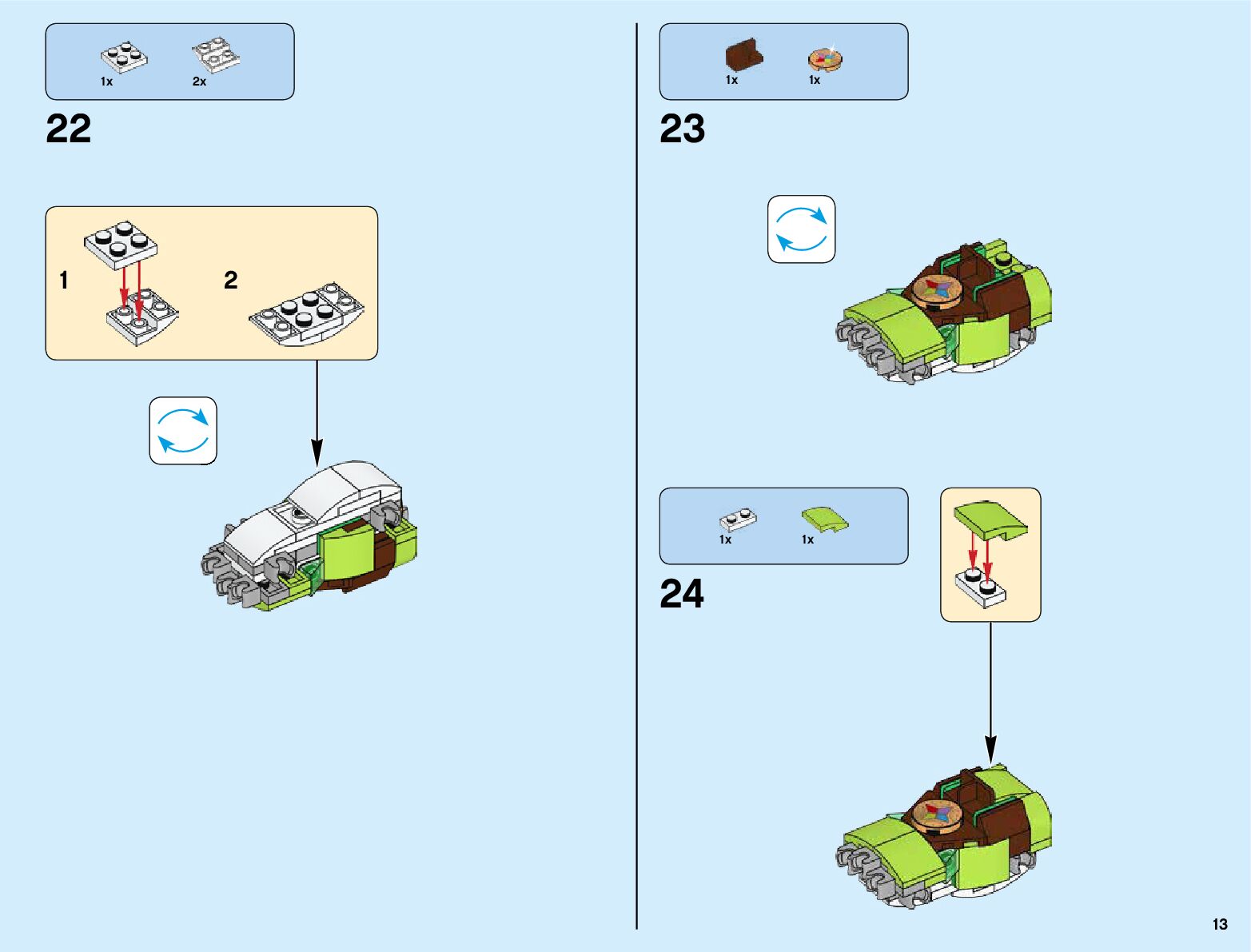 1x 2x

22

1

2

1x 1x

23

1x 1x

24

13