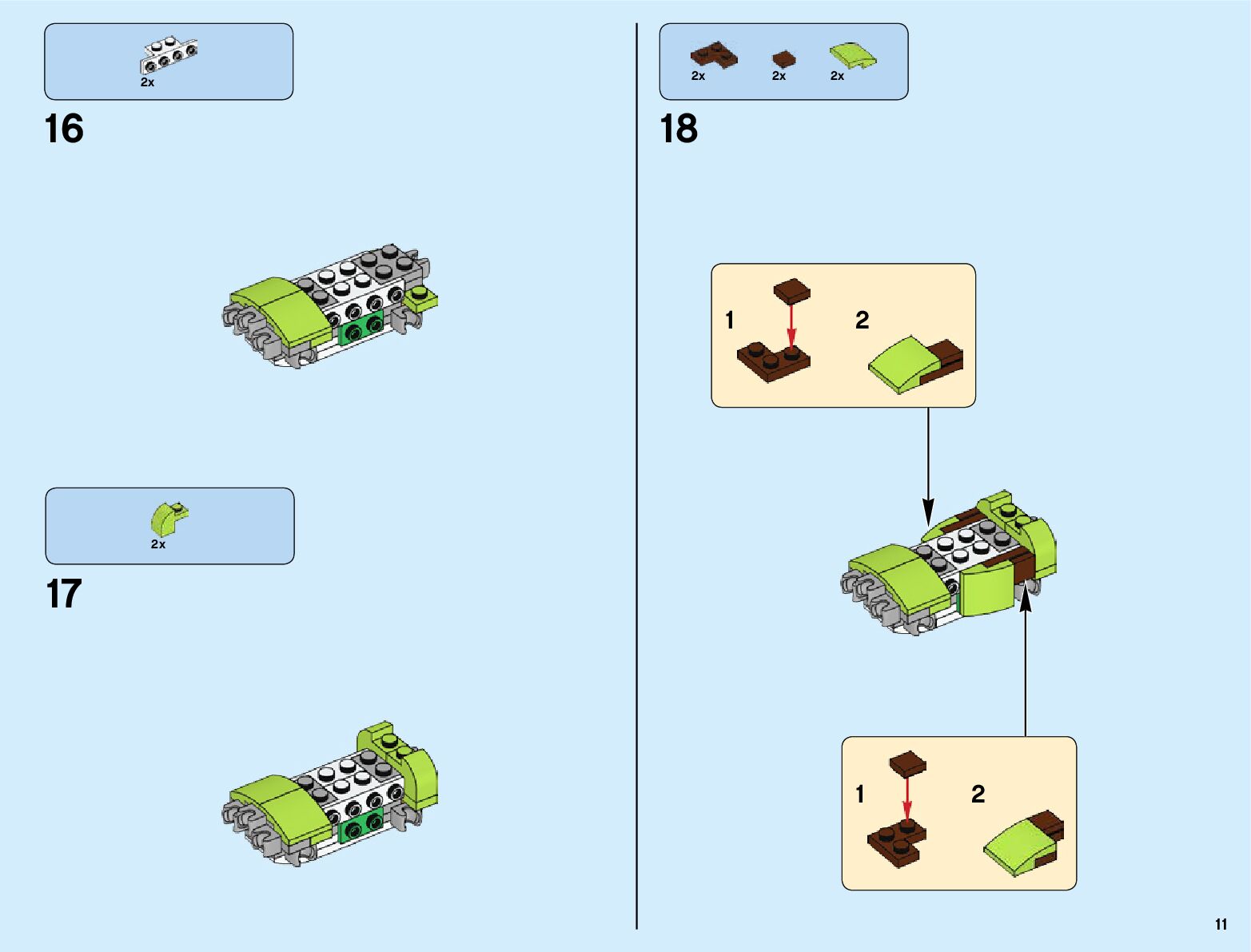 2x

16

2x

17

2x 2x 2x

18

1 2

1 2

11