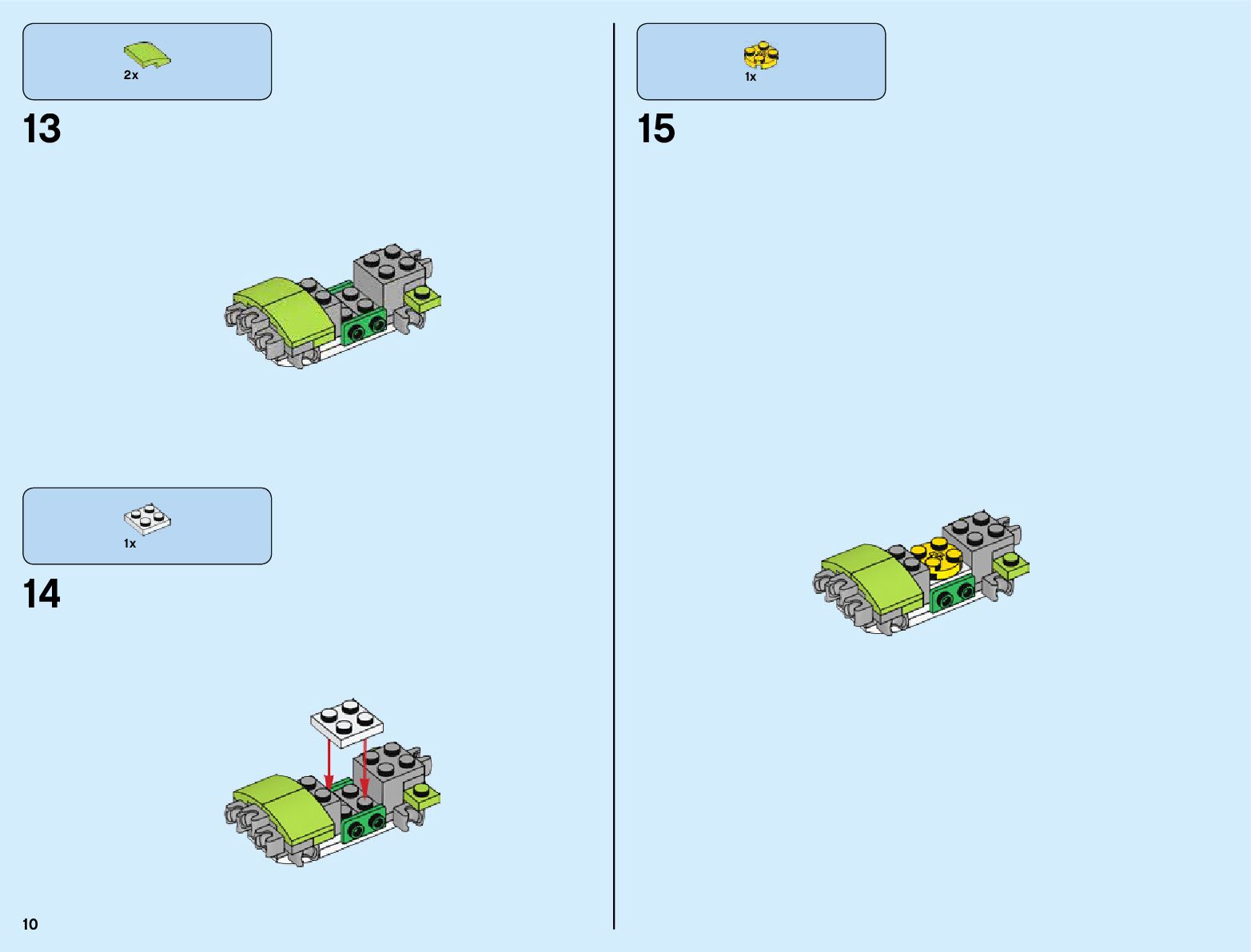 2x

13

1x

14

1x

15

10