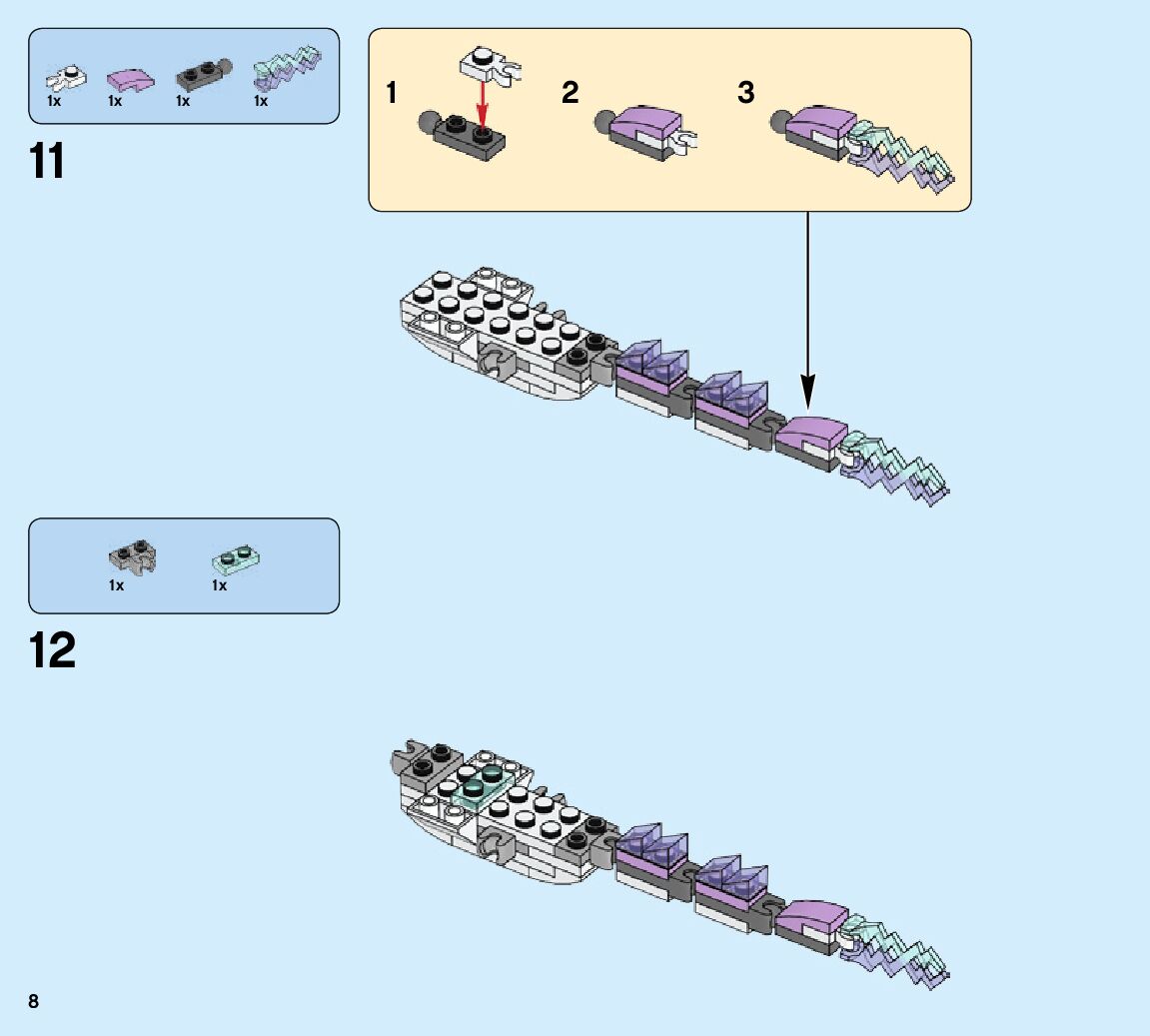 1x 1x 1x 1x

11

1 2 3

1x 1x

12

8