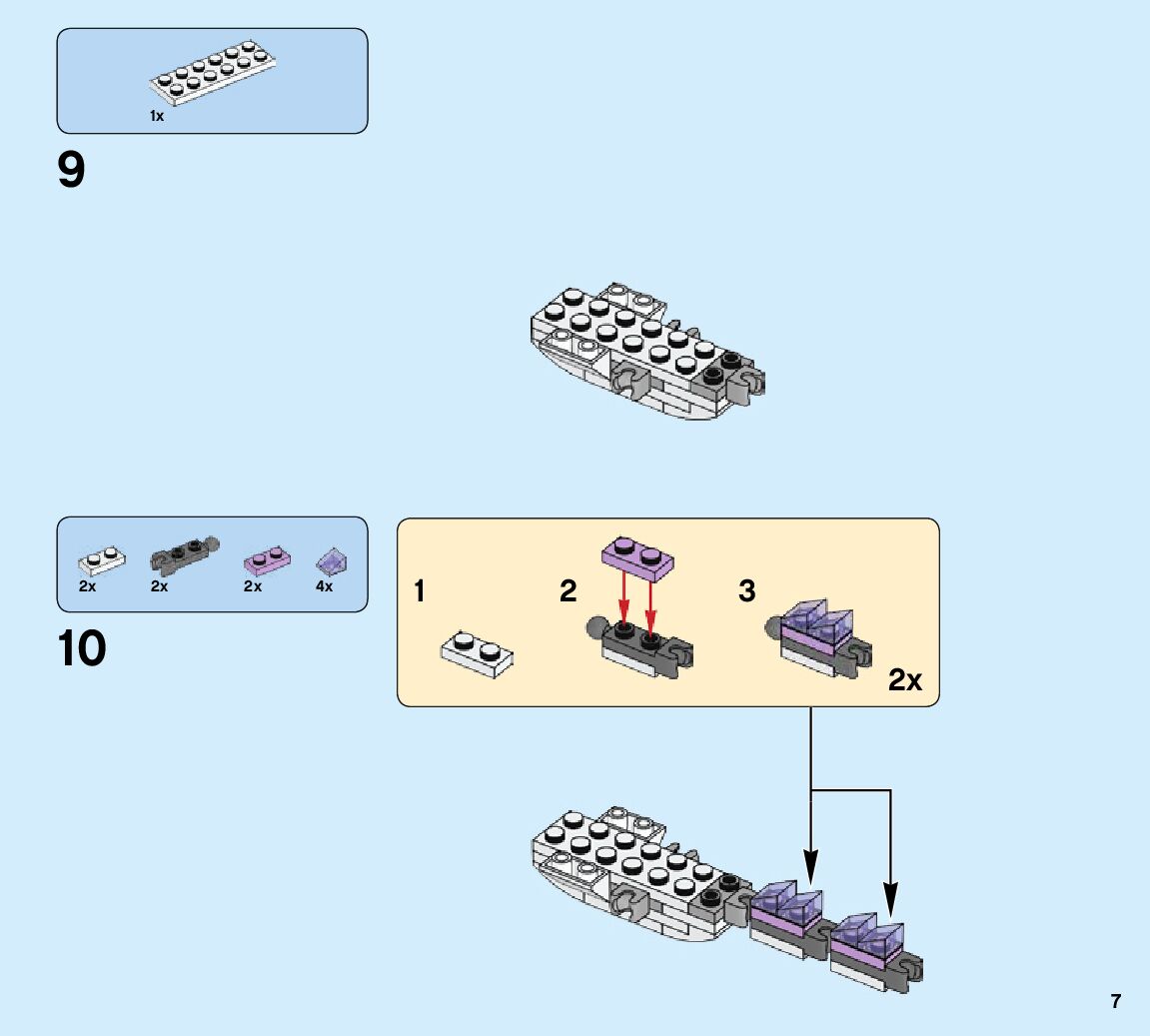 1x

9

2x 2x 2x 4x

10

1

2

3

2x

7