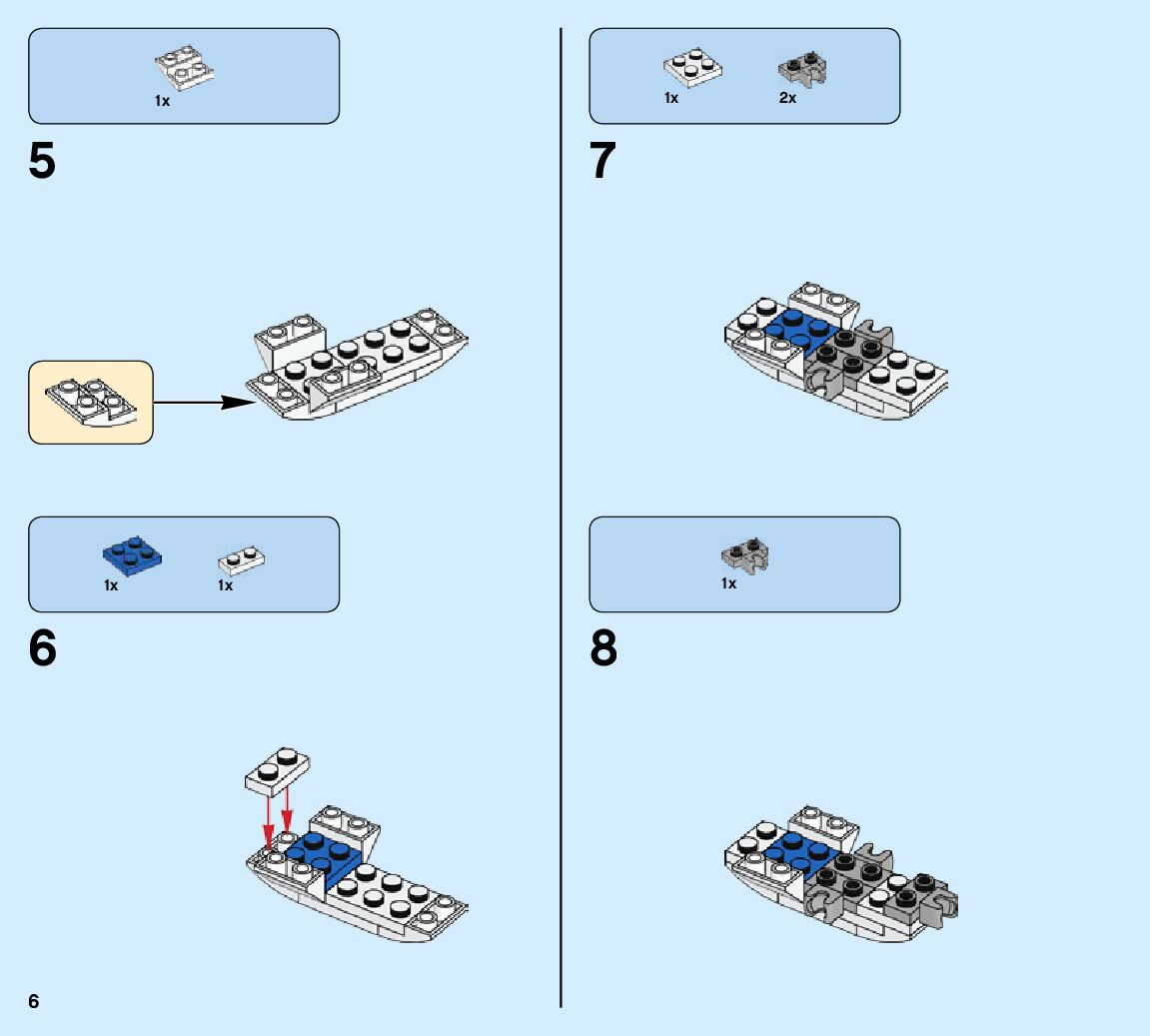 1x

5

1x 1x

6

6

1x 2x

7

1x

8