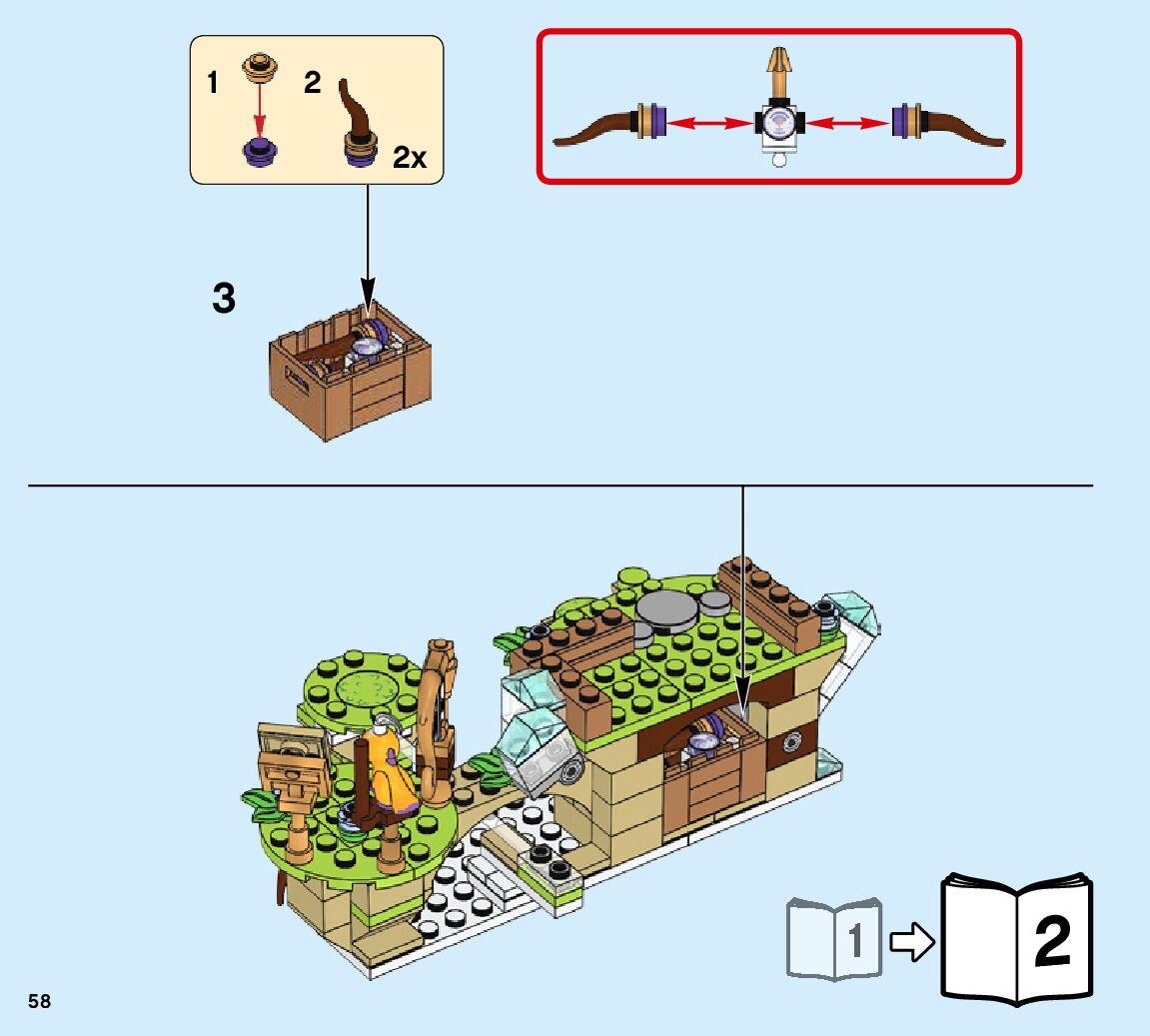 1
2
2x
3
1
2
58