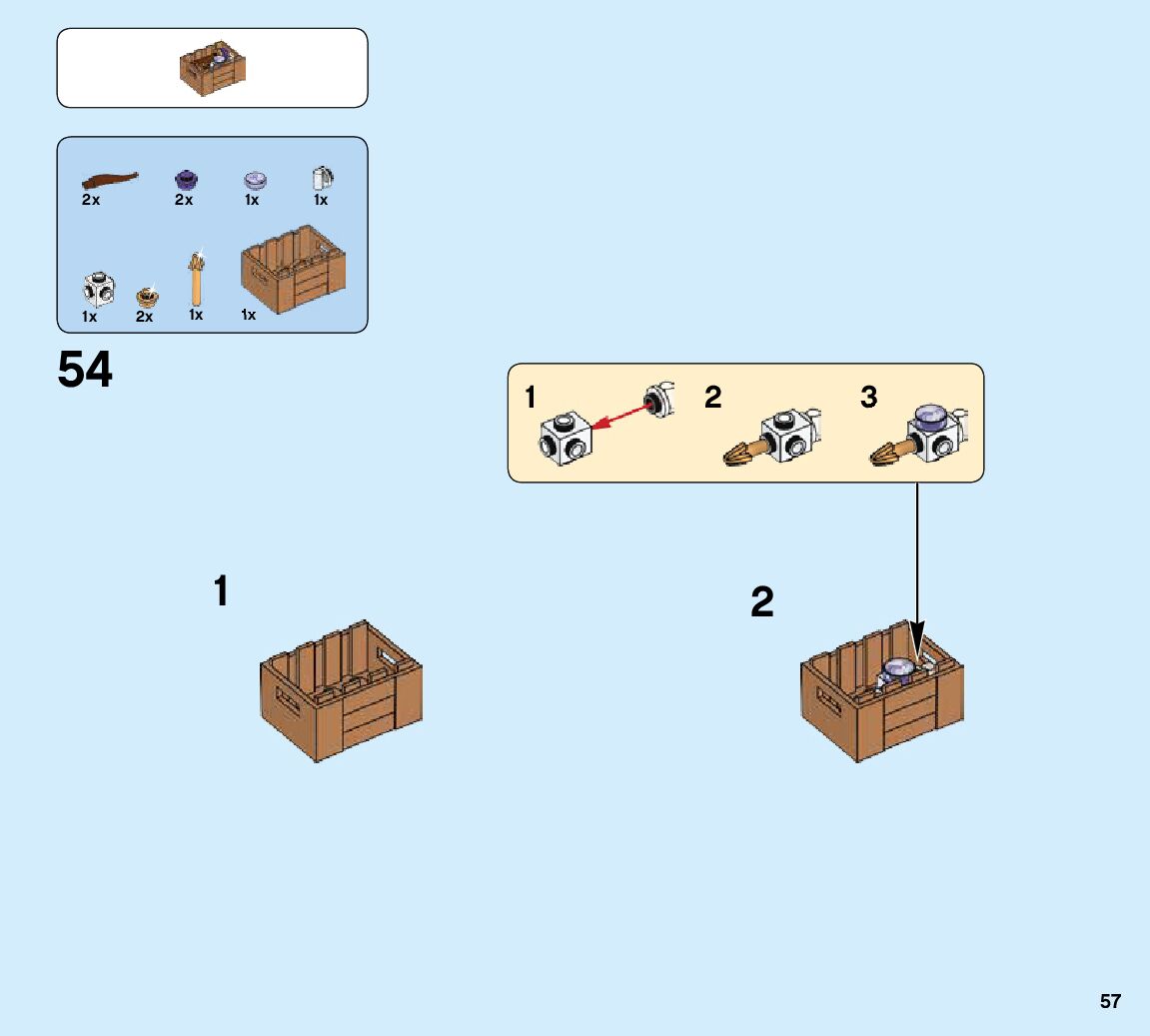 2x
2x
1x
1x
1x
2x
1x
1x

54

1
2
3

1

2

57