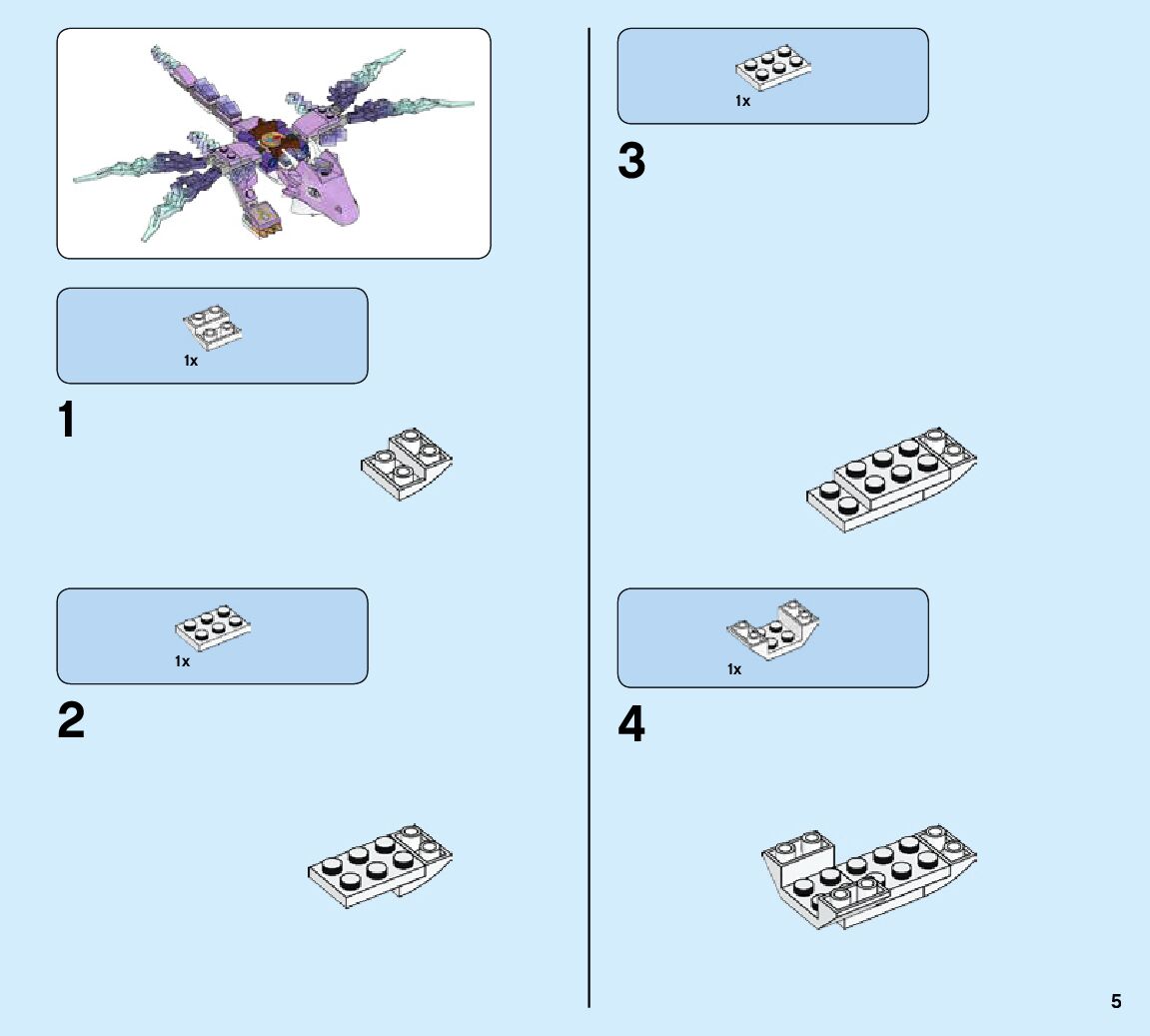 1x

1

1x

2

1x

3

1x

4

5