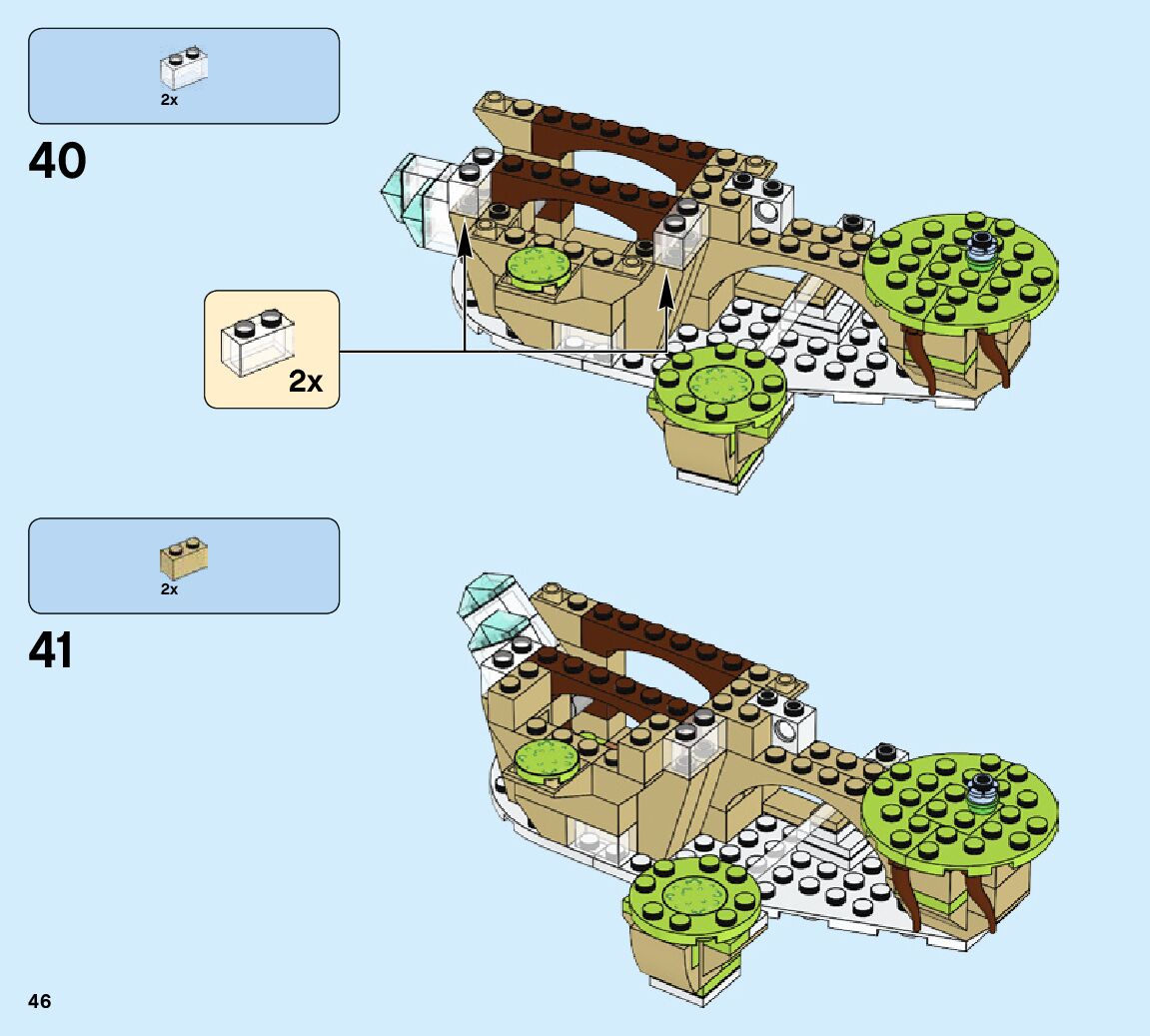 2x

40

2x

2x

41

46