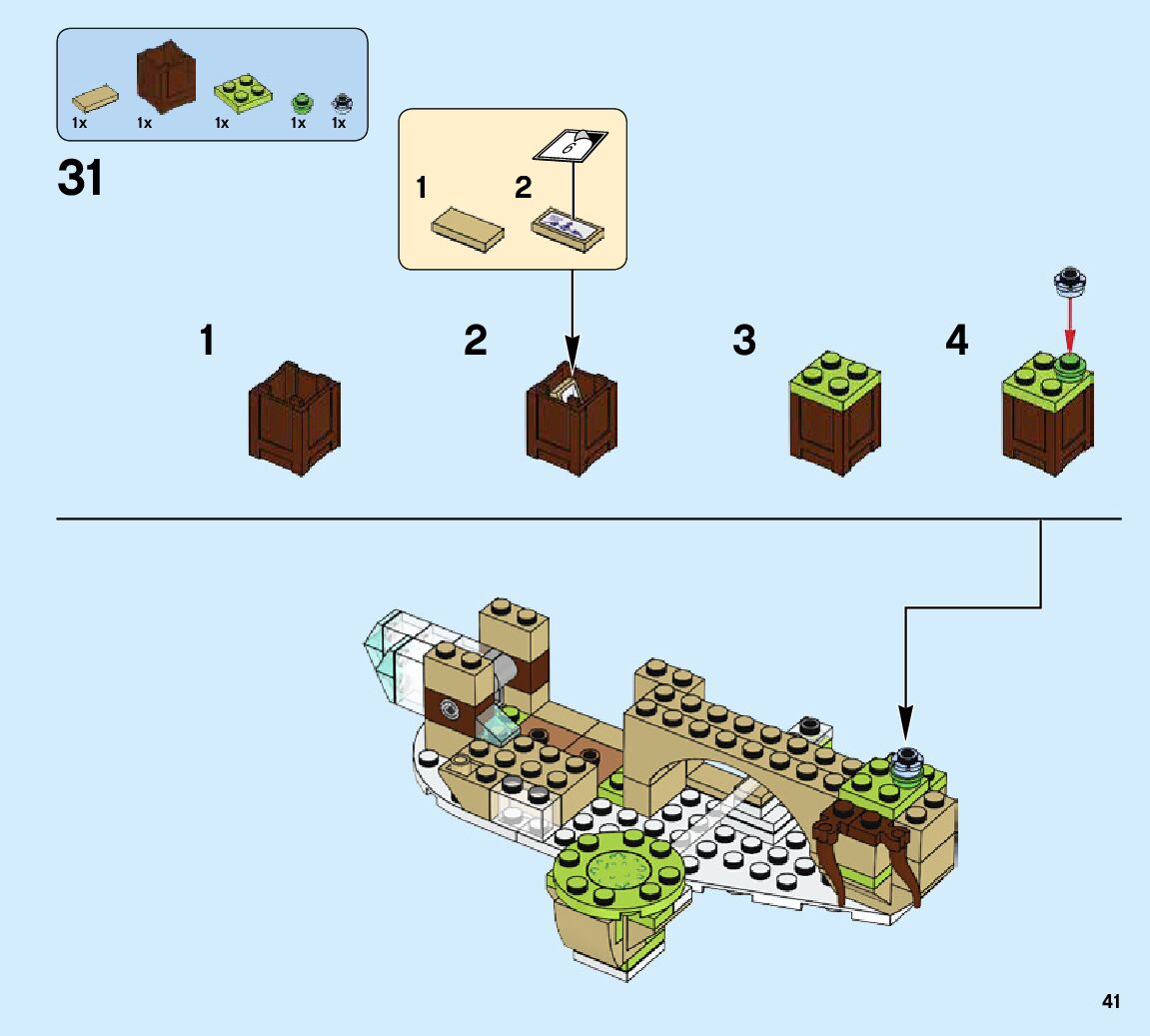 1x 1x 1x 1x 1x

31

1 2

6

1

2

3

4

41