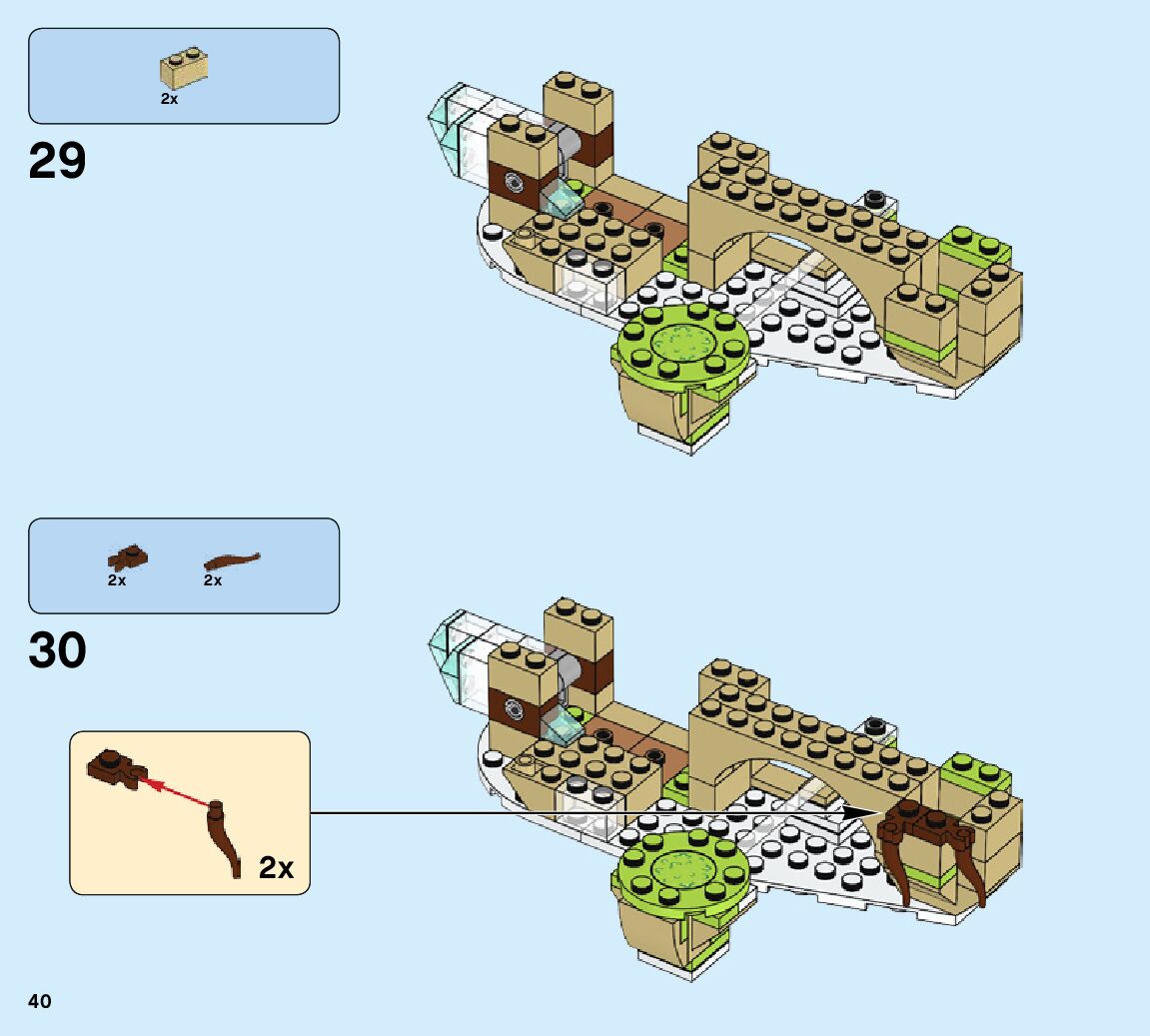 2x

29

2x 2x

30

2x

40