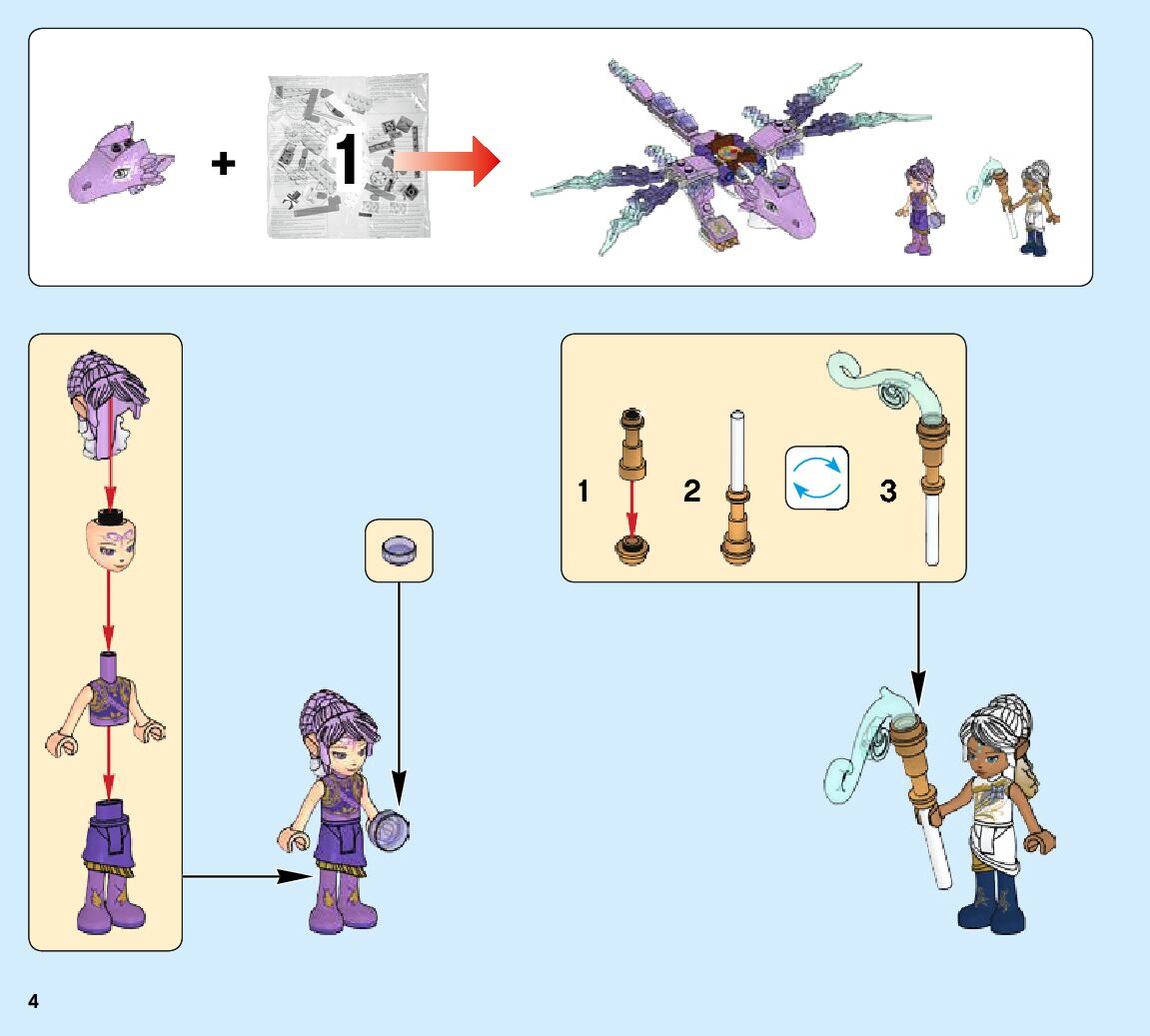 + 1

1 2 3

4