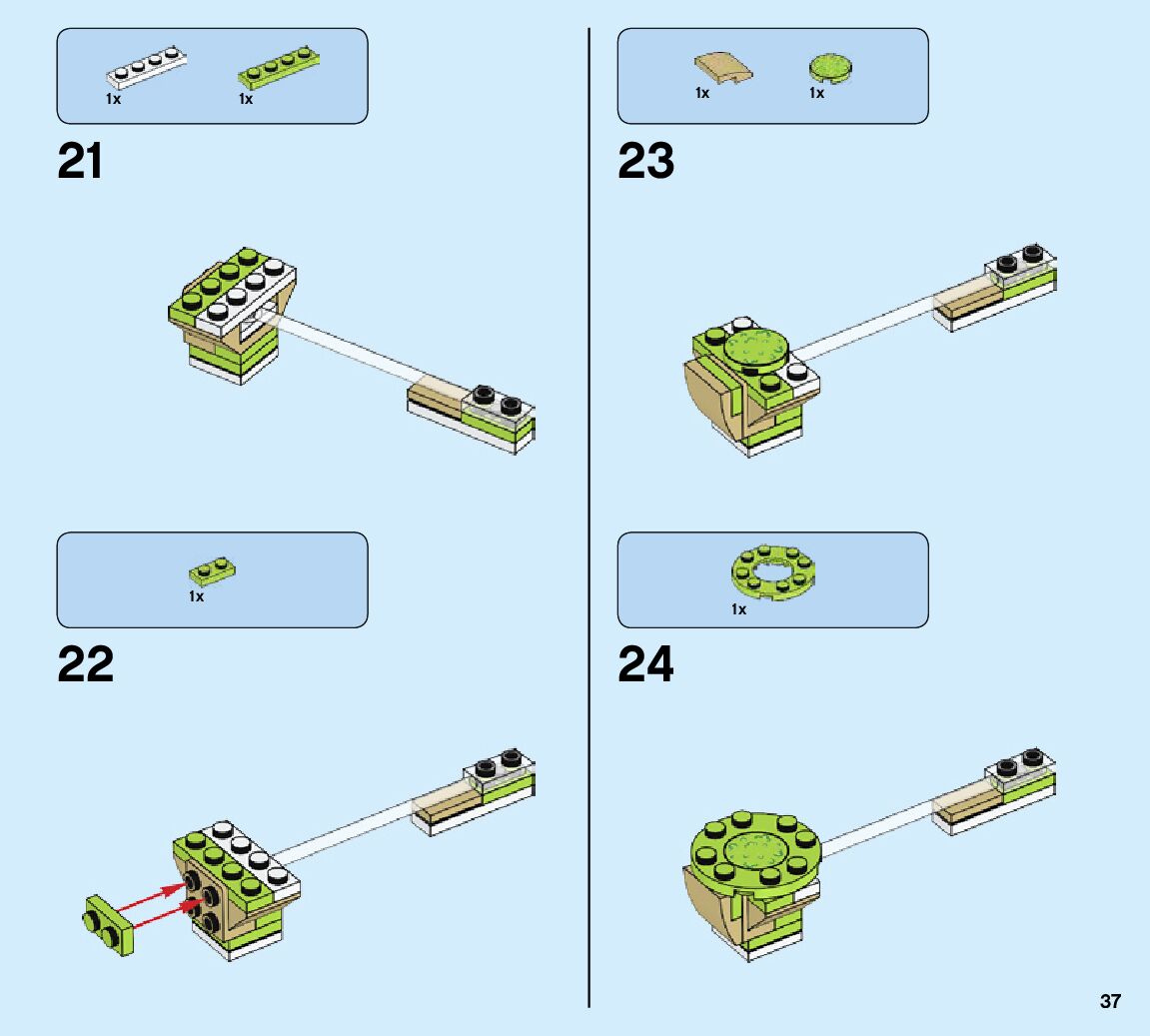 1x 1x

21

1x

22

1x 1x

23

1x

24

37