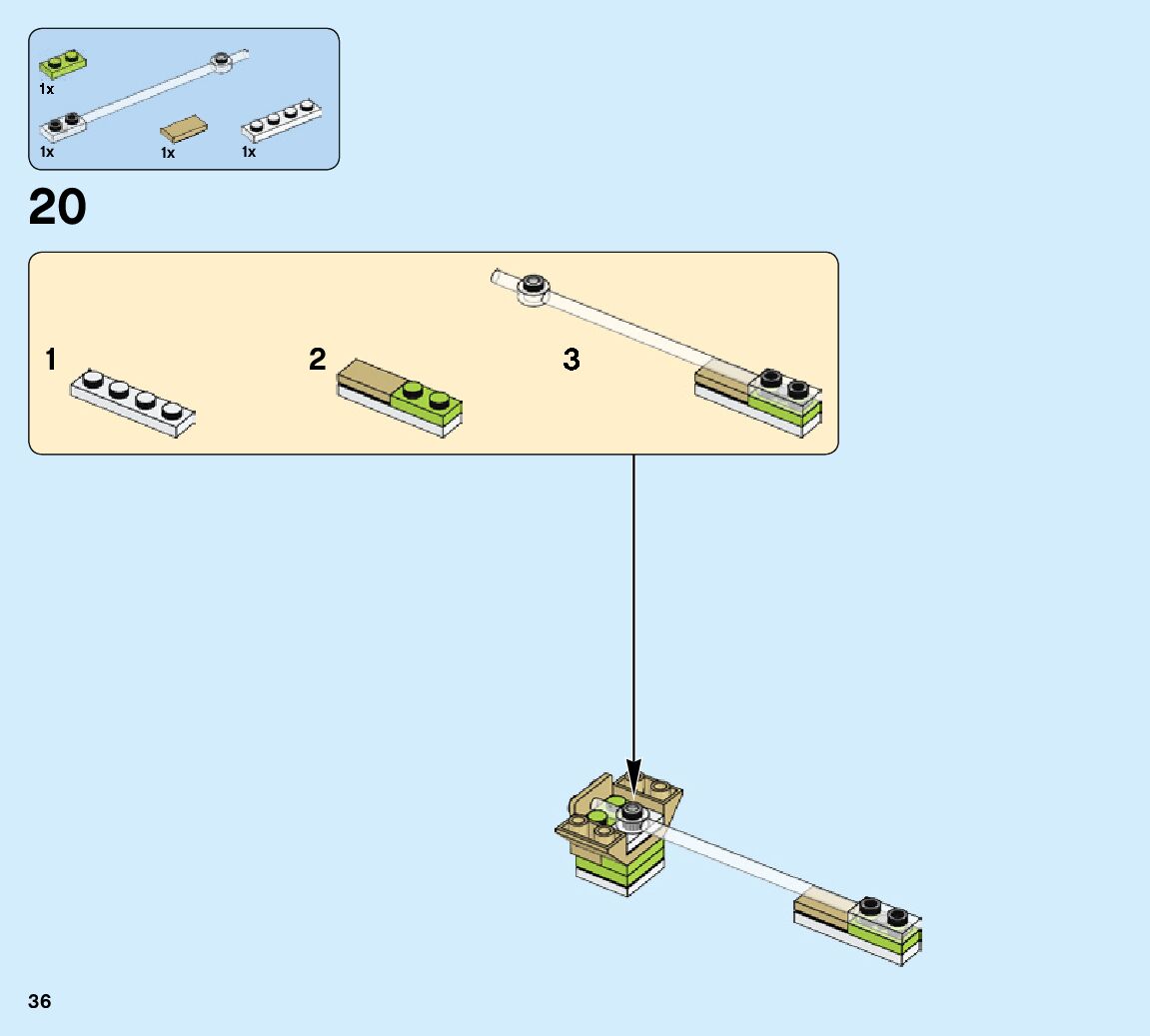 1x
1x
1x
1x

20

1
2
3

36