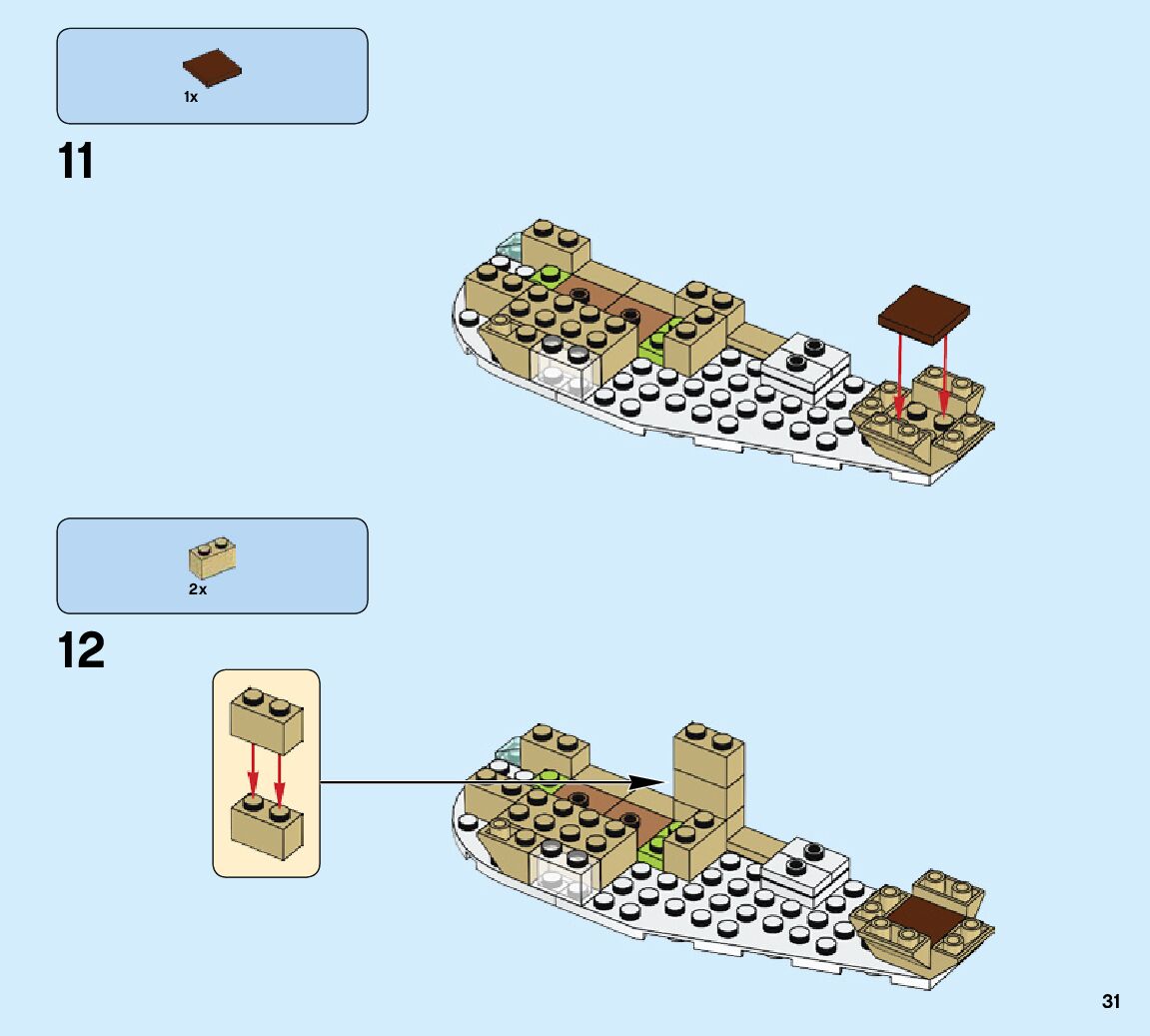 1x

11

2x

12

31