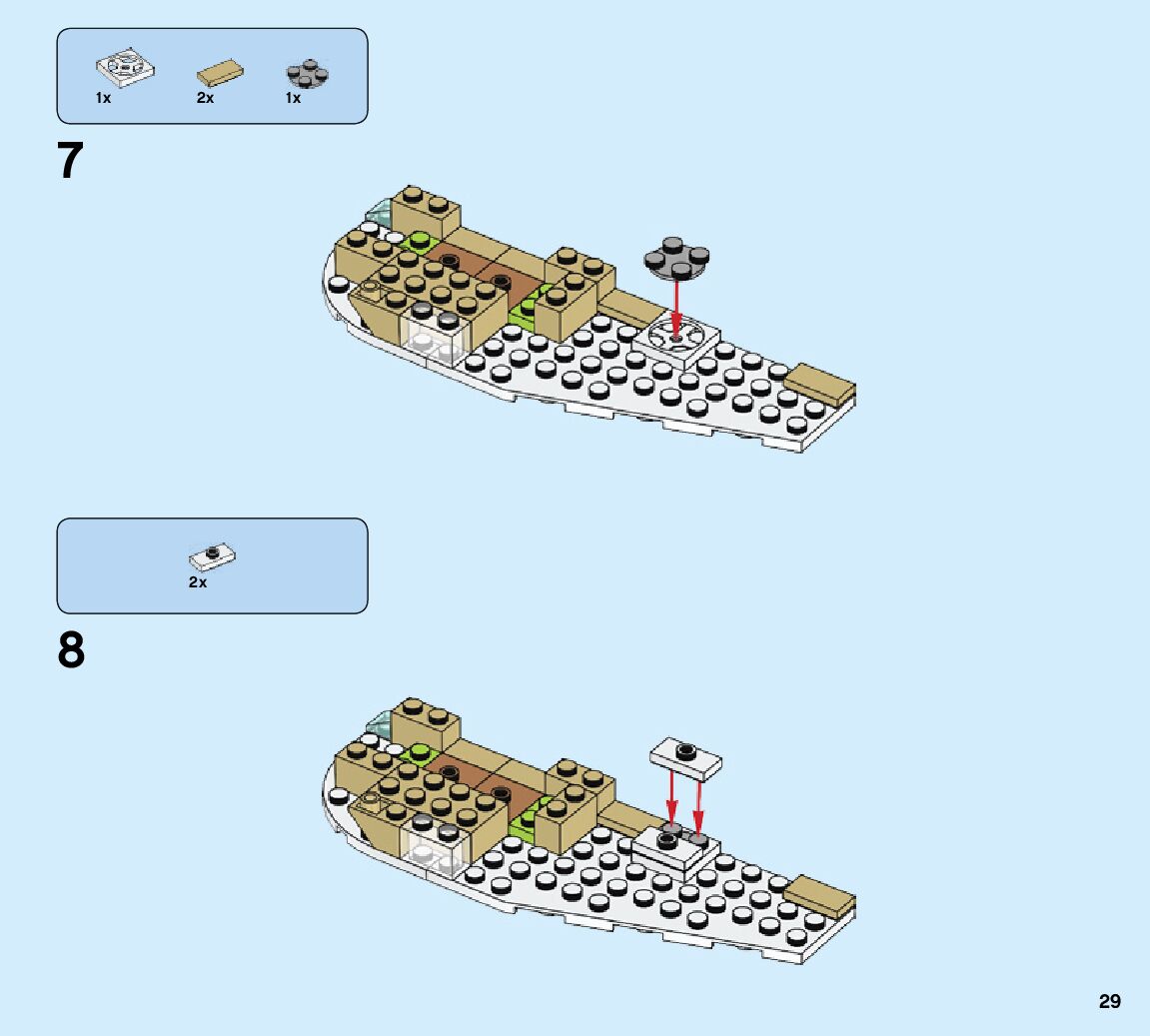 1x 2x 1x

7

2x

8

29