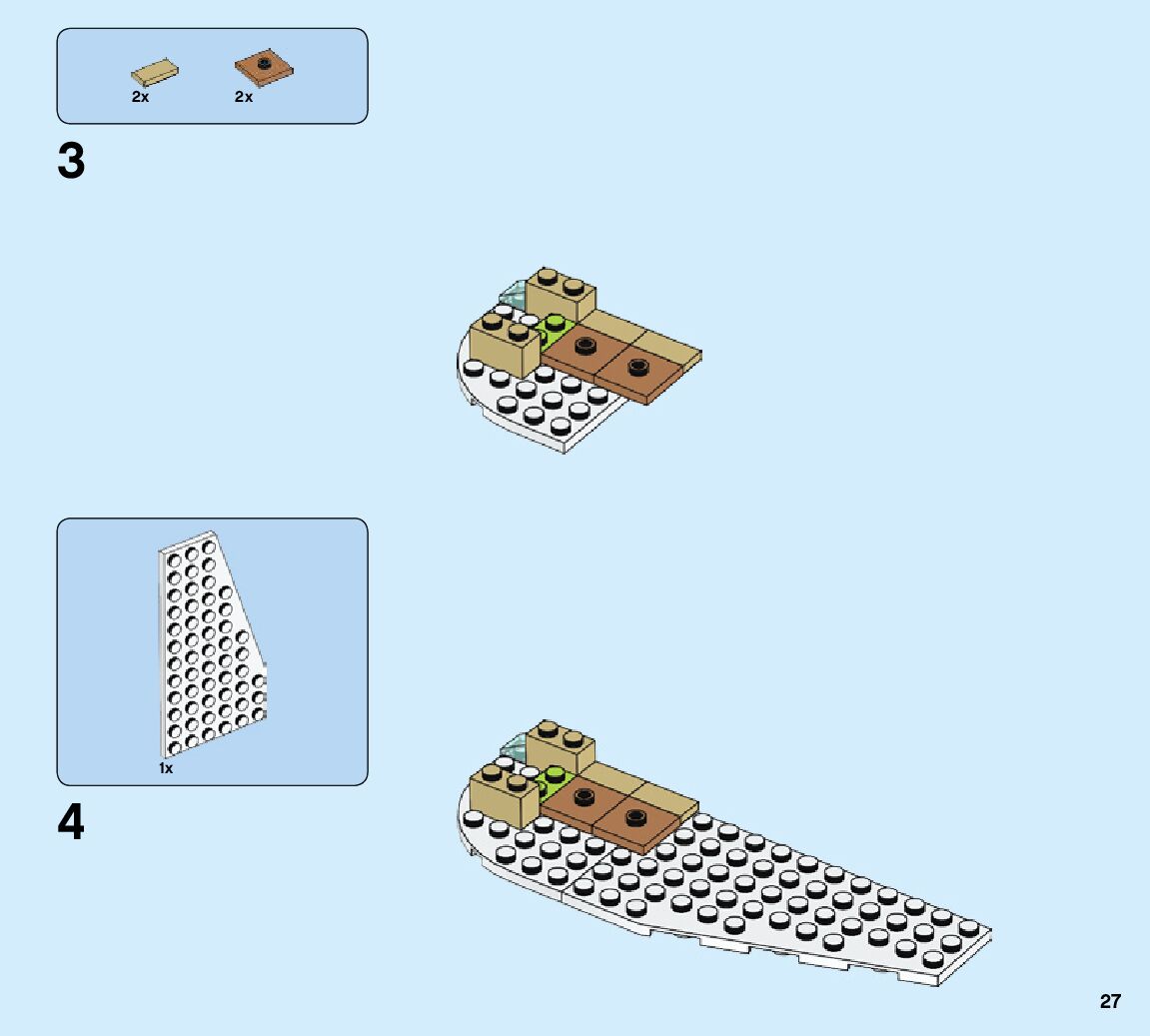 2x 2x

3

1x

4

27