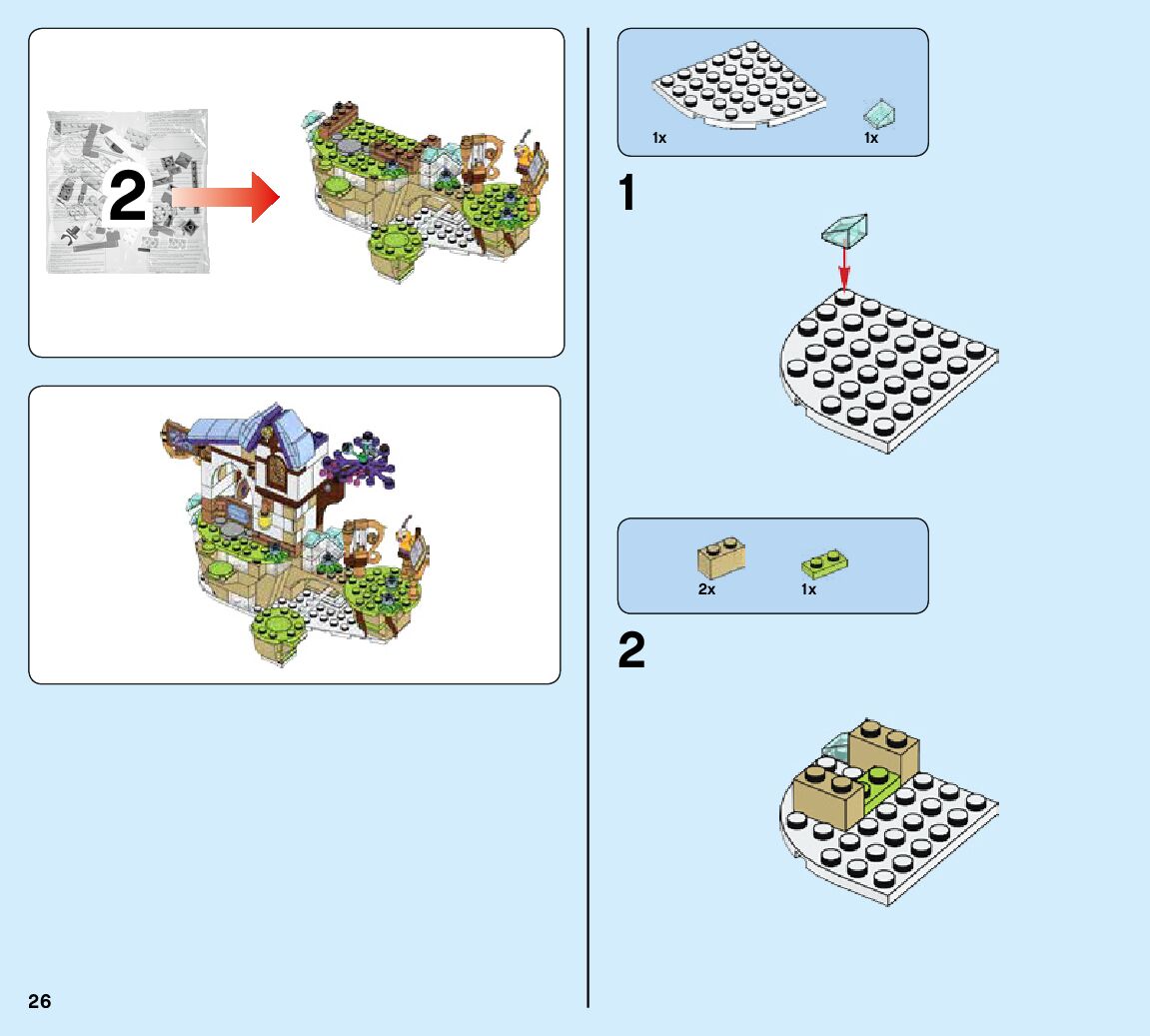 2

1x

1x

1

2x

1x

2

26