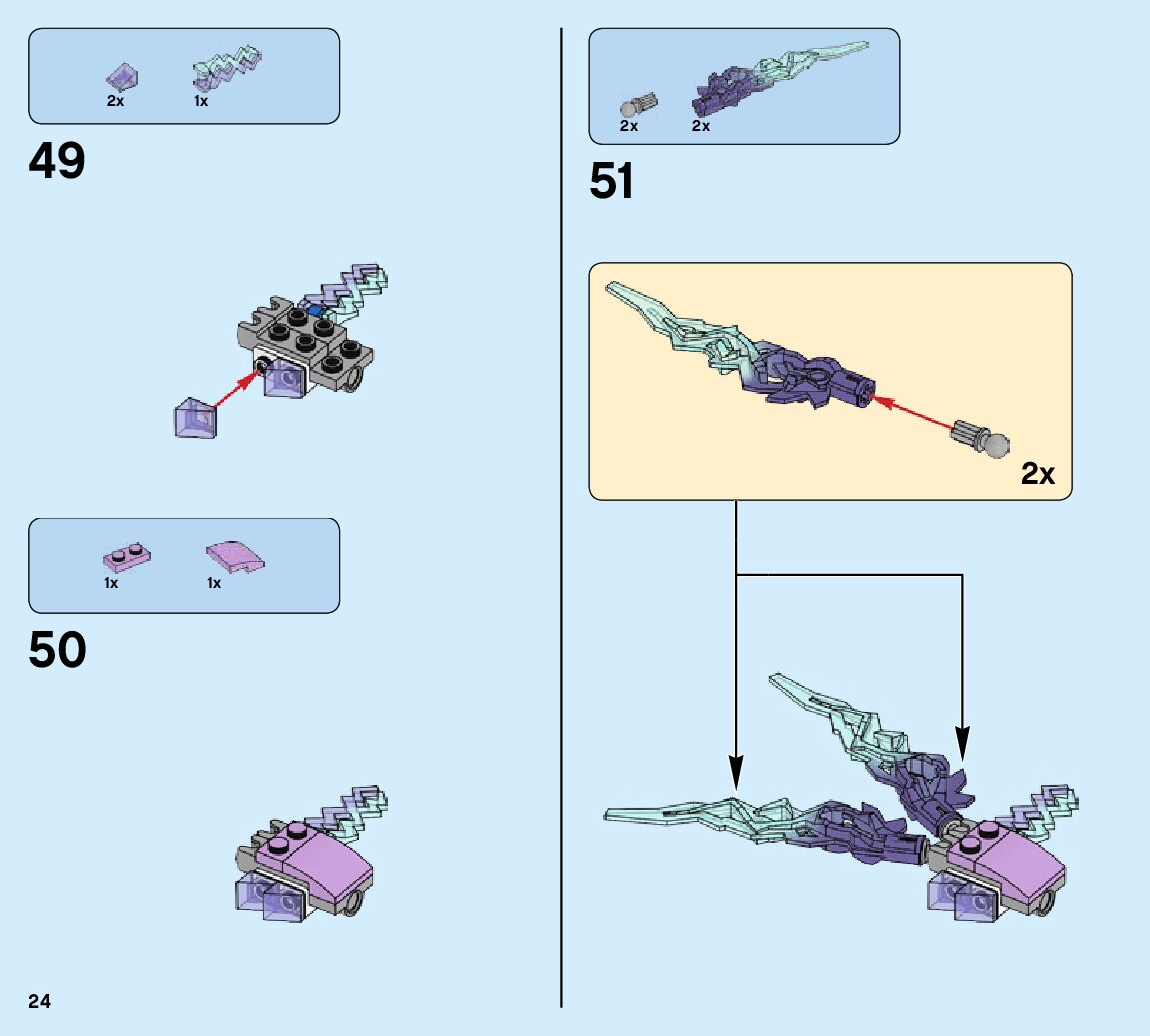 2x 1x

49

1x 1x

50

24

2x 2x

51

2x