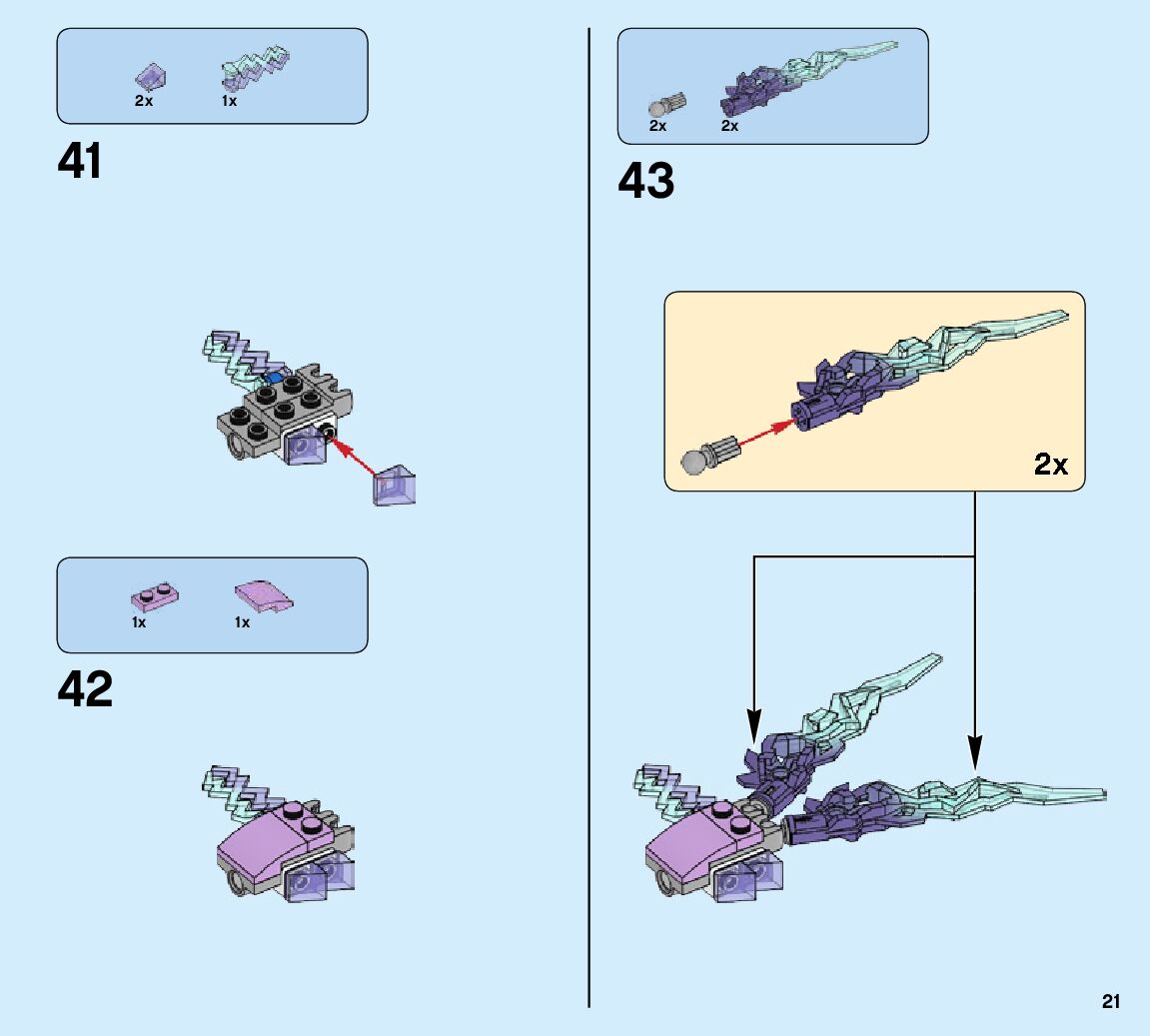 2x 1x

41

1x 1x

42

2x 2x

43

2x

21