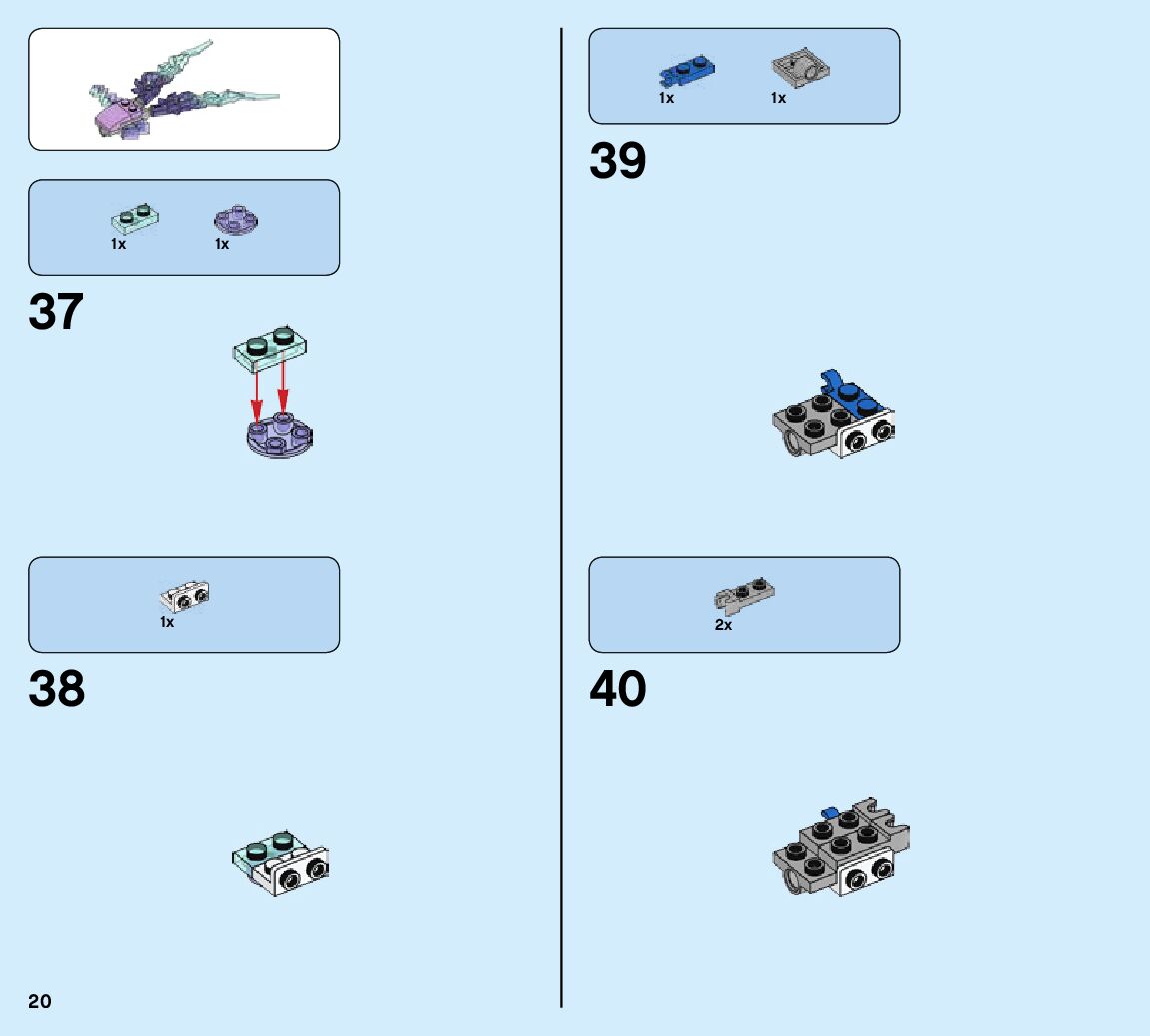 1x 1x

37

1x

38

20

1x 1x

39

2x

40