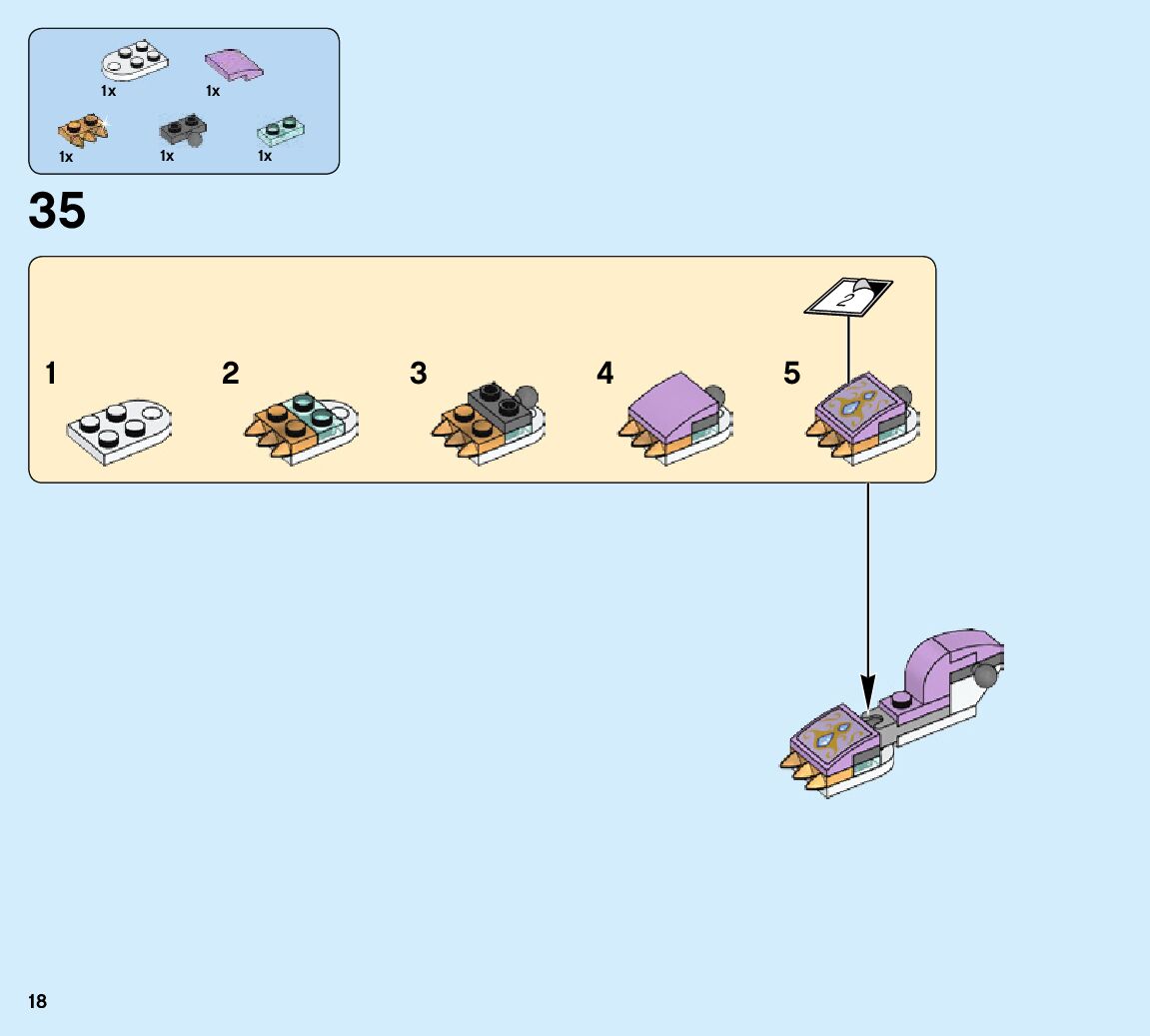 1x 1x

1x 1x 1x

35

2

1

2

3

4

5

18