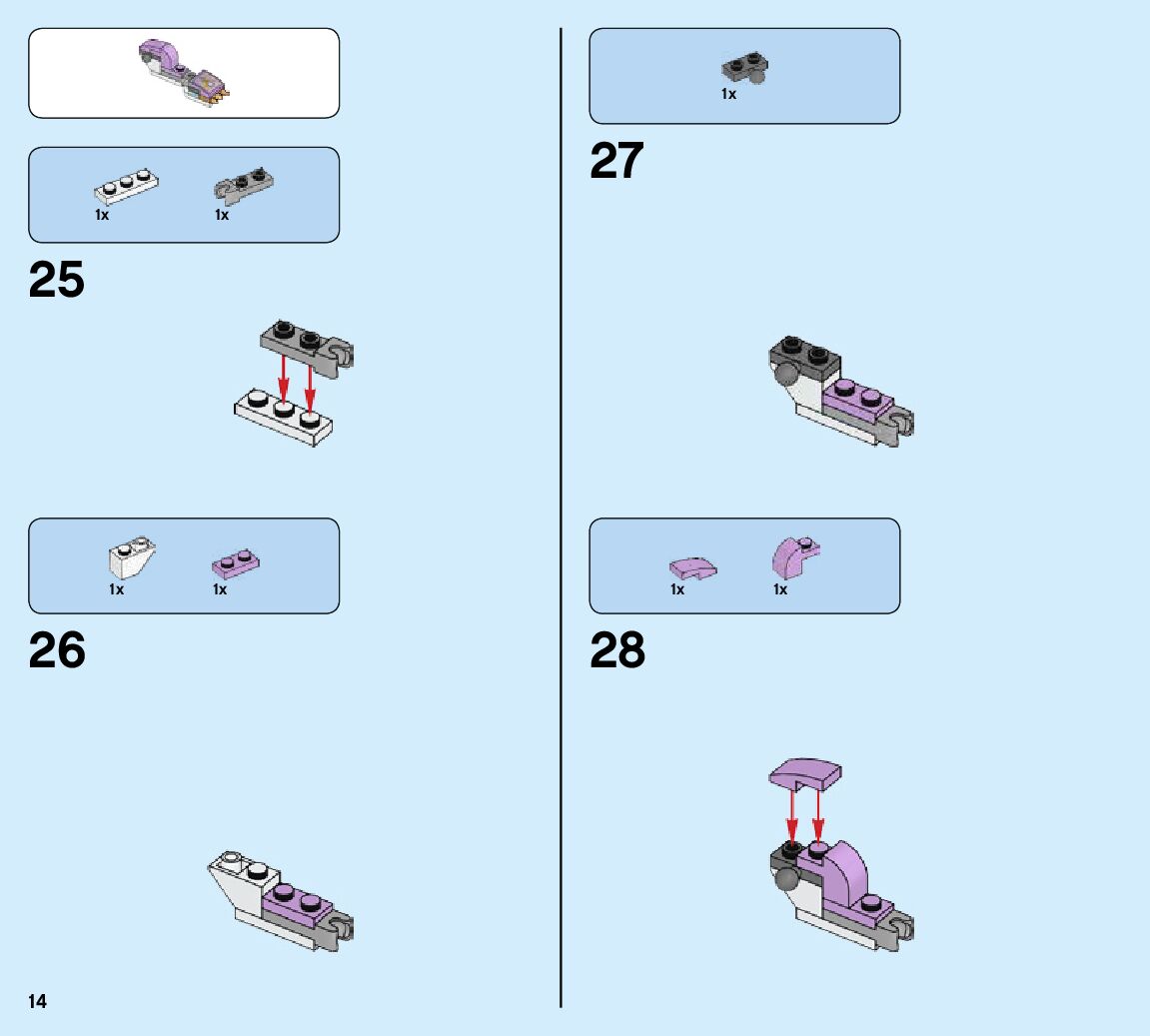 1x 1x

25

1x 1x

26

14

1x

27

1x 1x

28