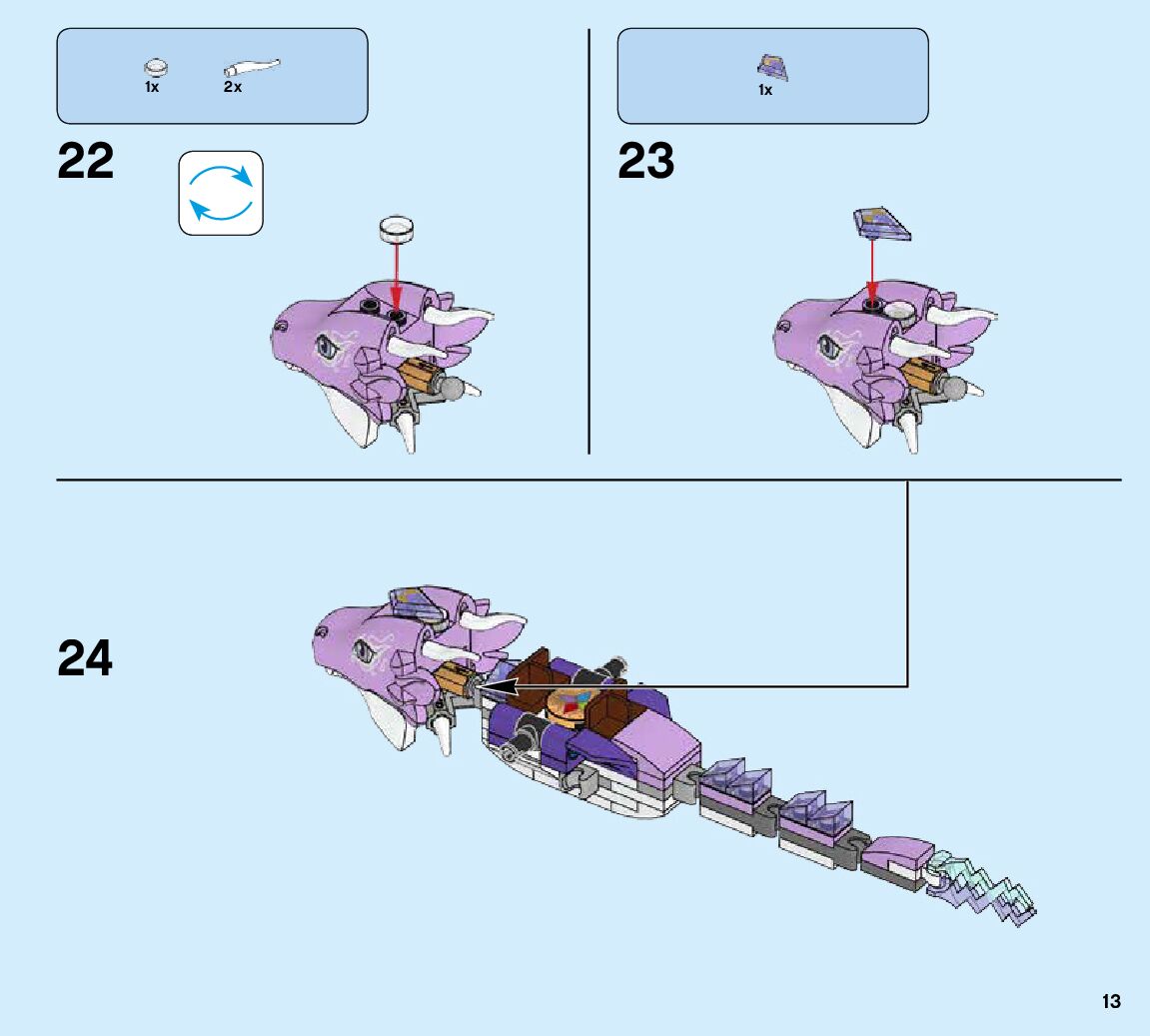 1x 2x

22

1x

23

24

13