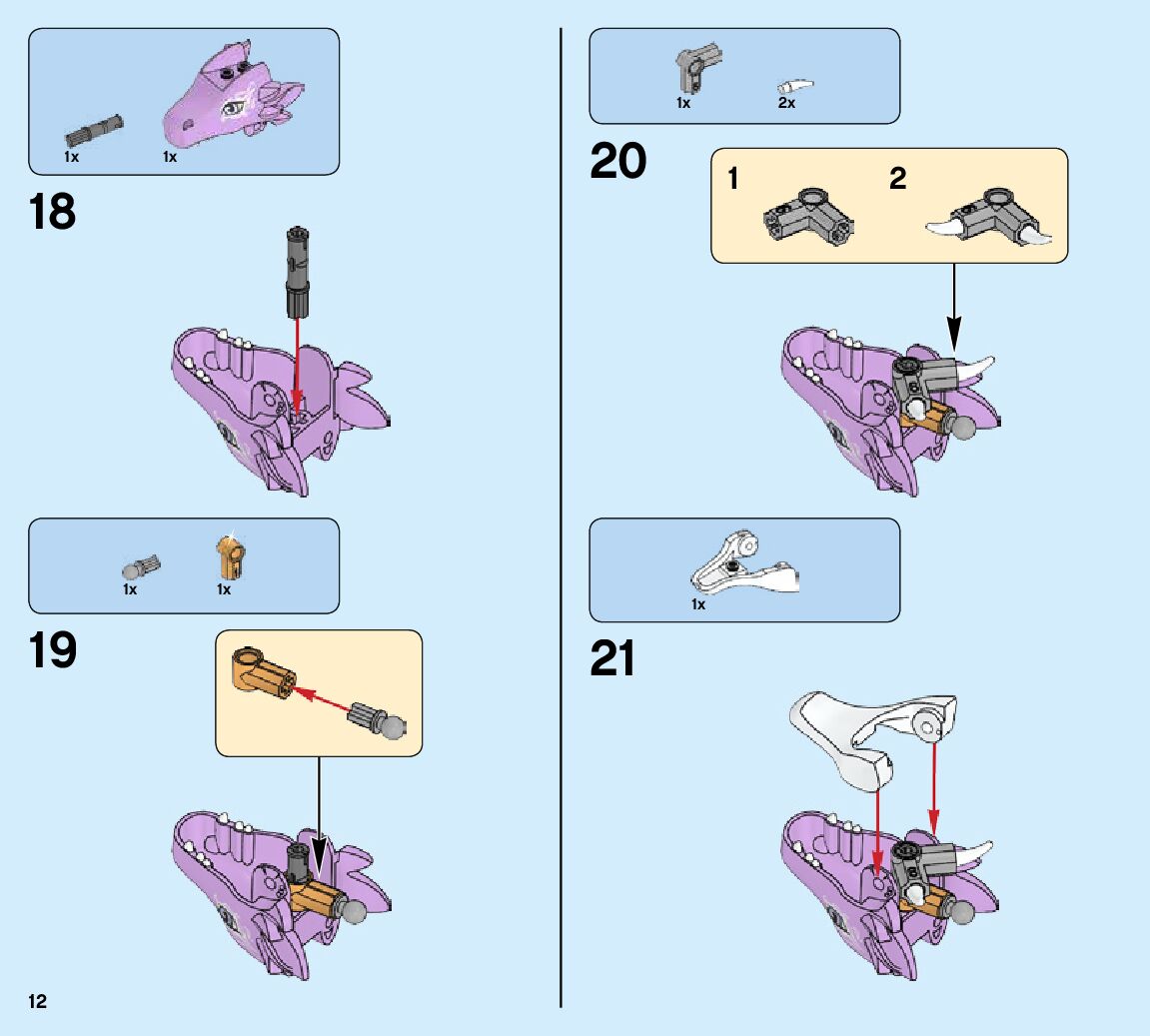 1x 1x

18

1x 1x

19

12

1x 2x

20

1 2

1x

21