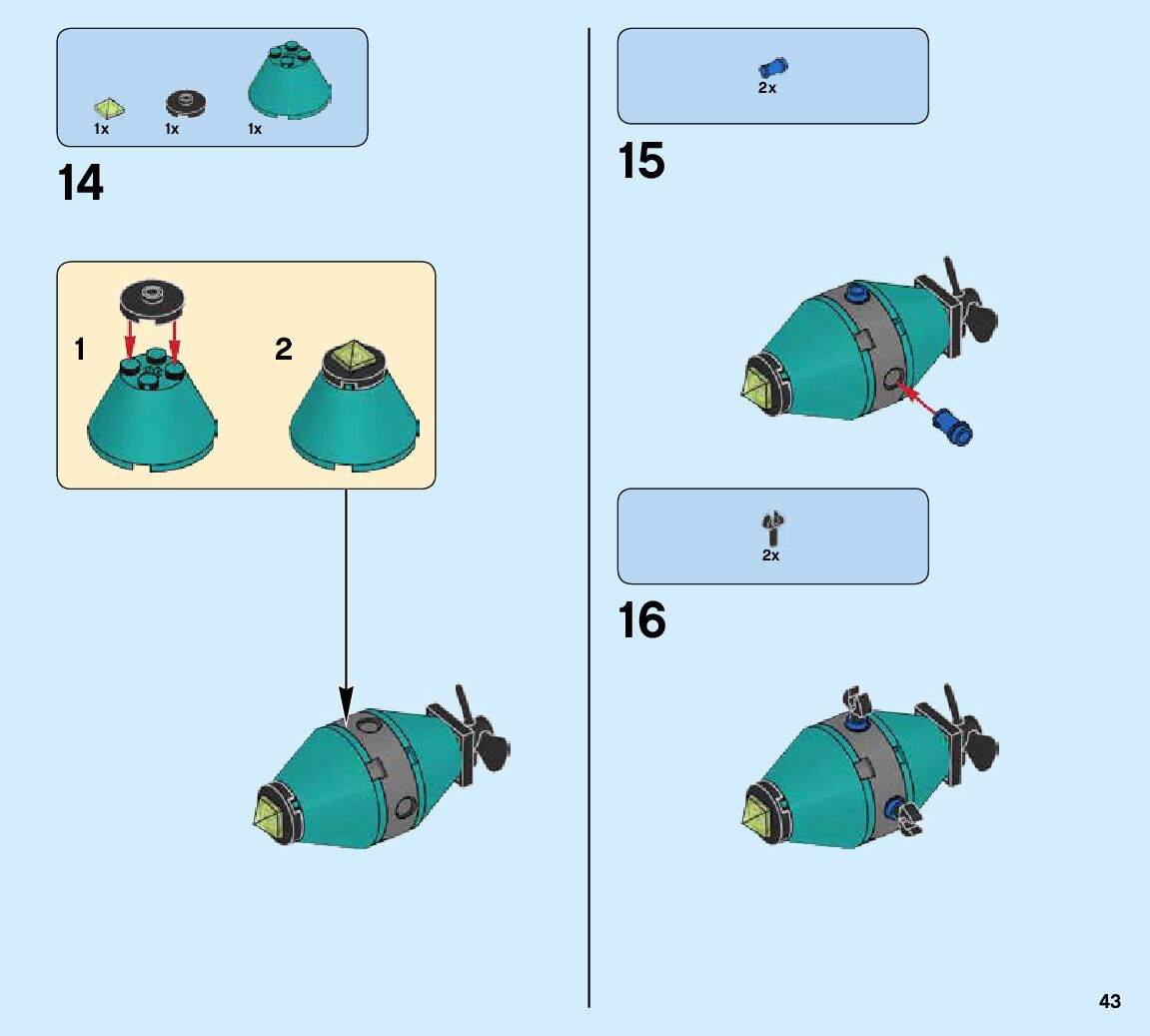 1x 1x 1x

14

1

2

2x

15

2x

16

43