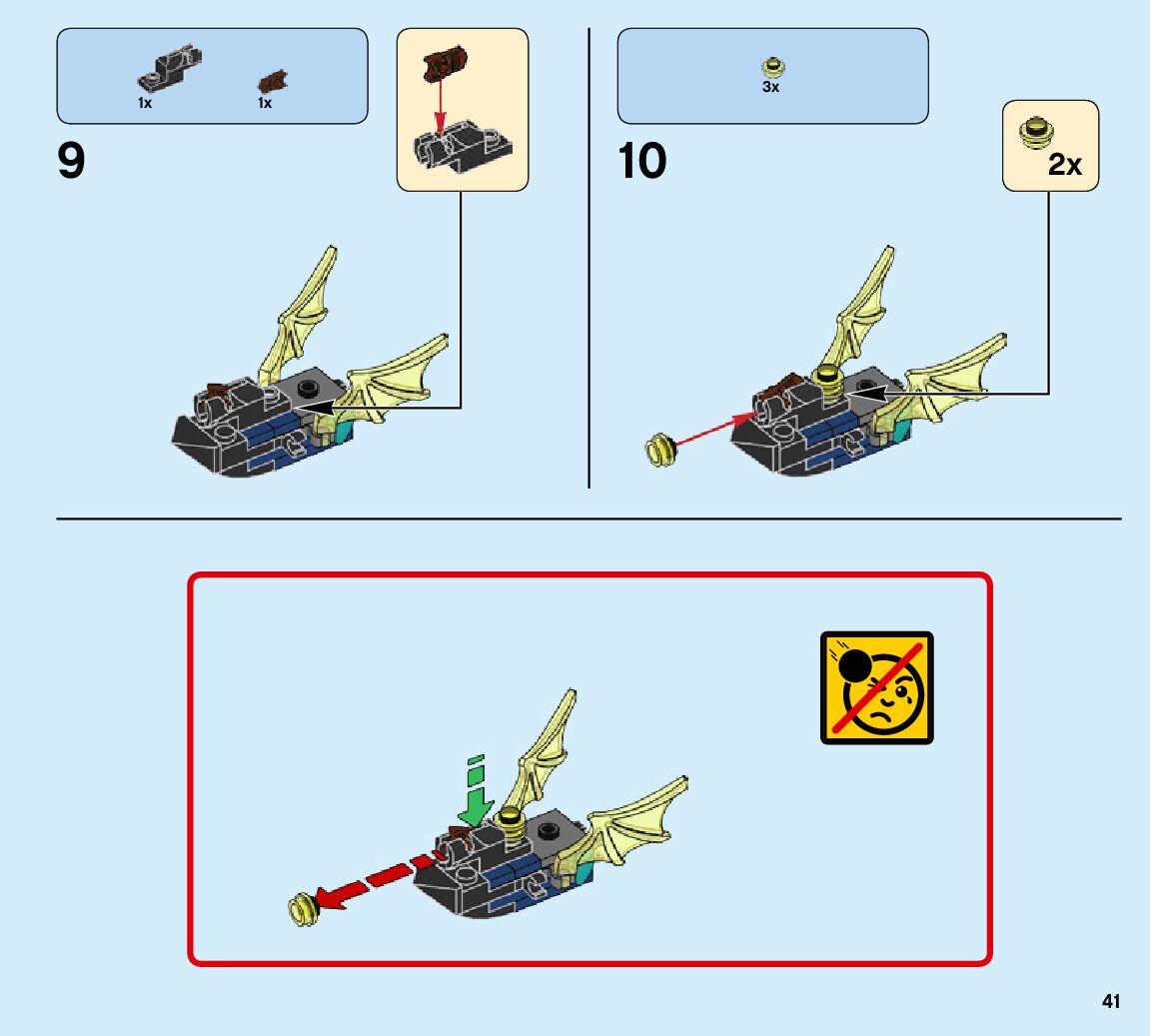 1x
1x

9

3x

10

2x

41