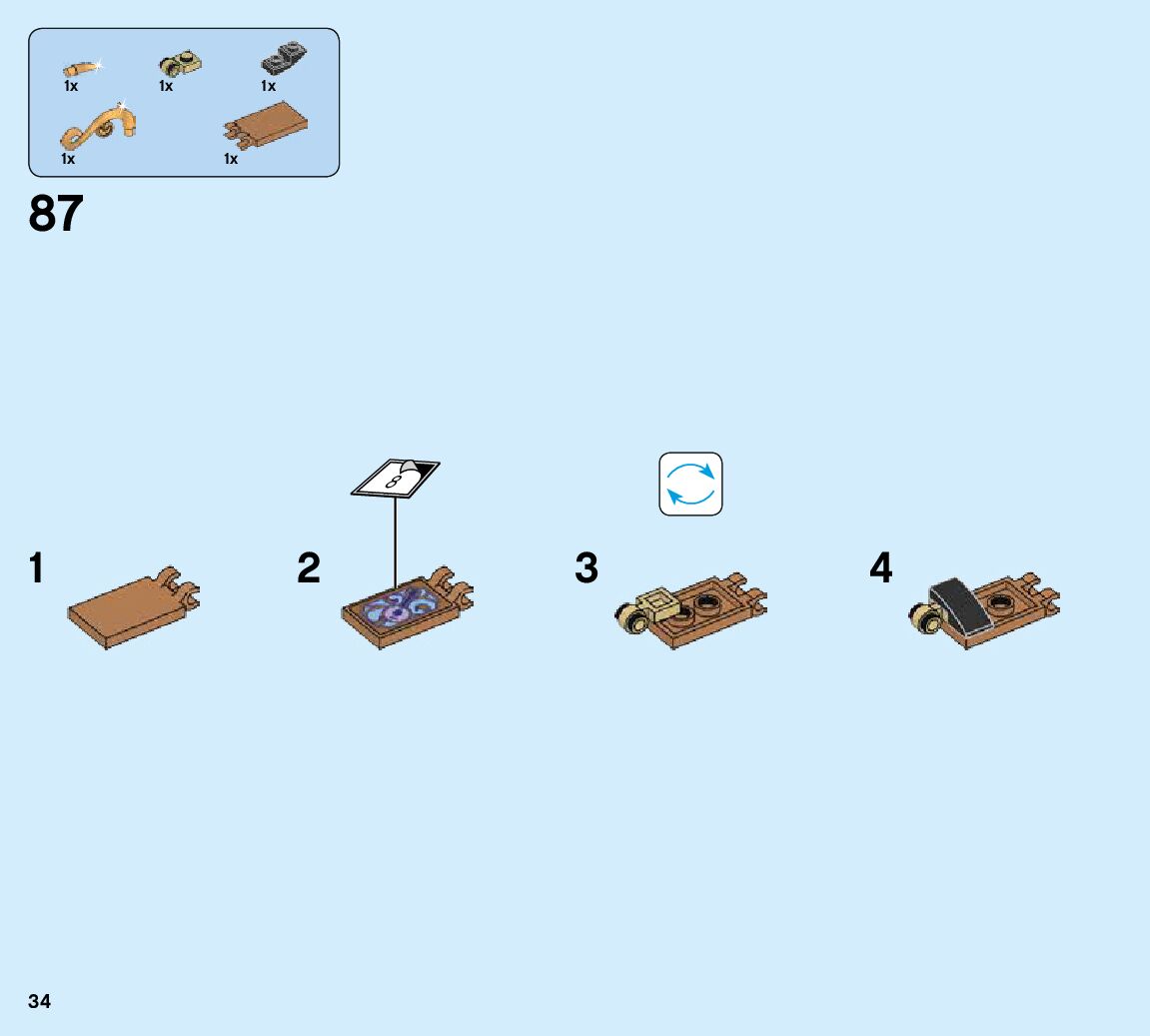 1x 1x 1x
1x 1x

87

8

1

2

3

4

34