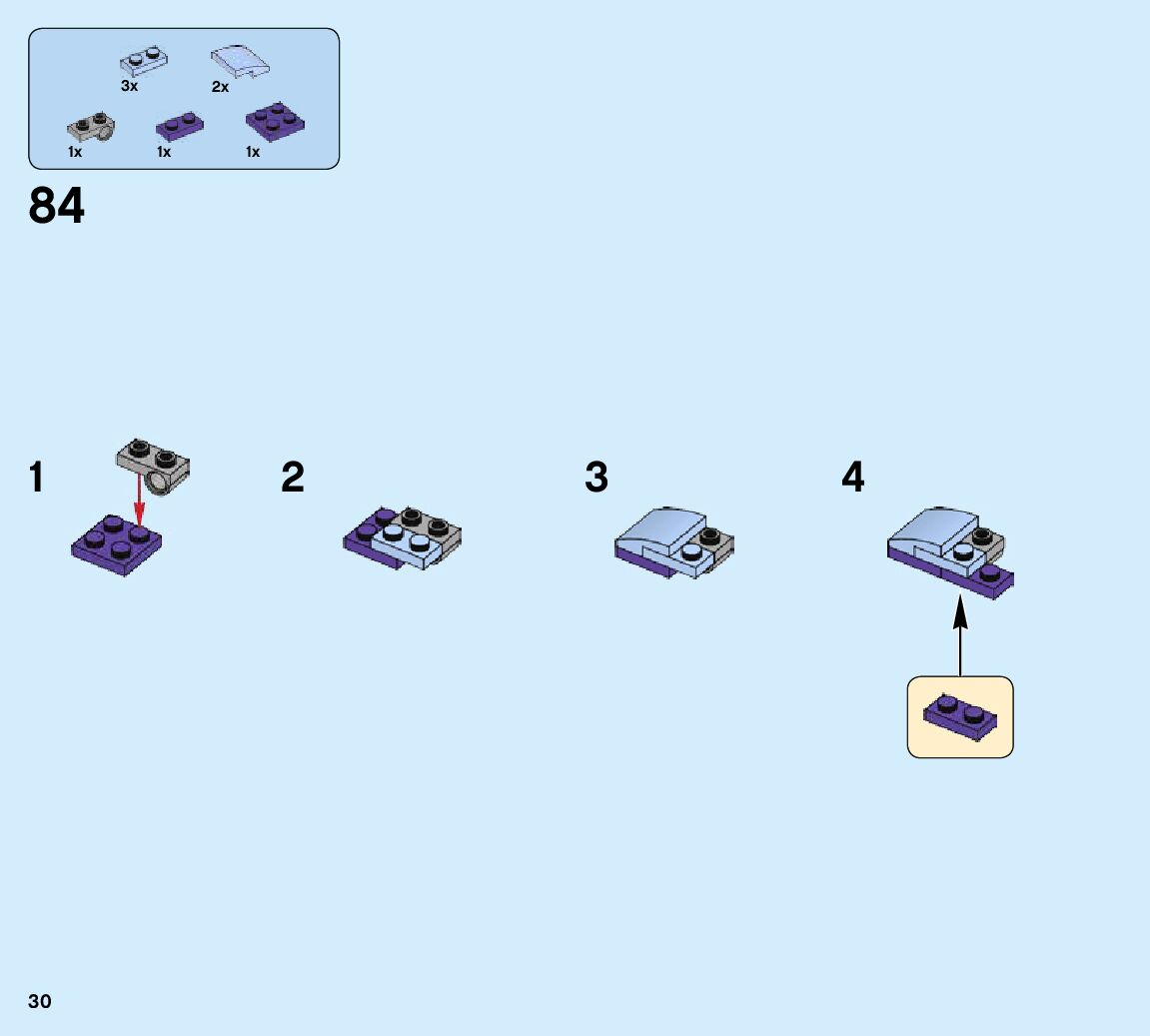 3x 2x
1x 1x 1x

84

1

2

3

4

30