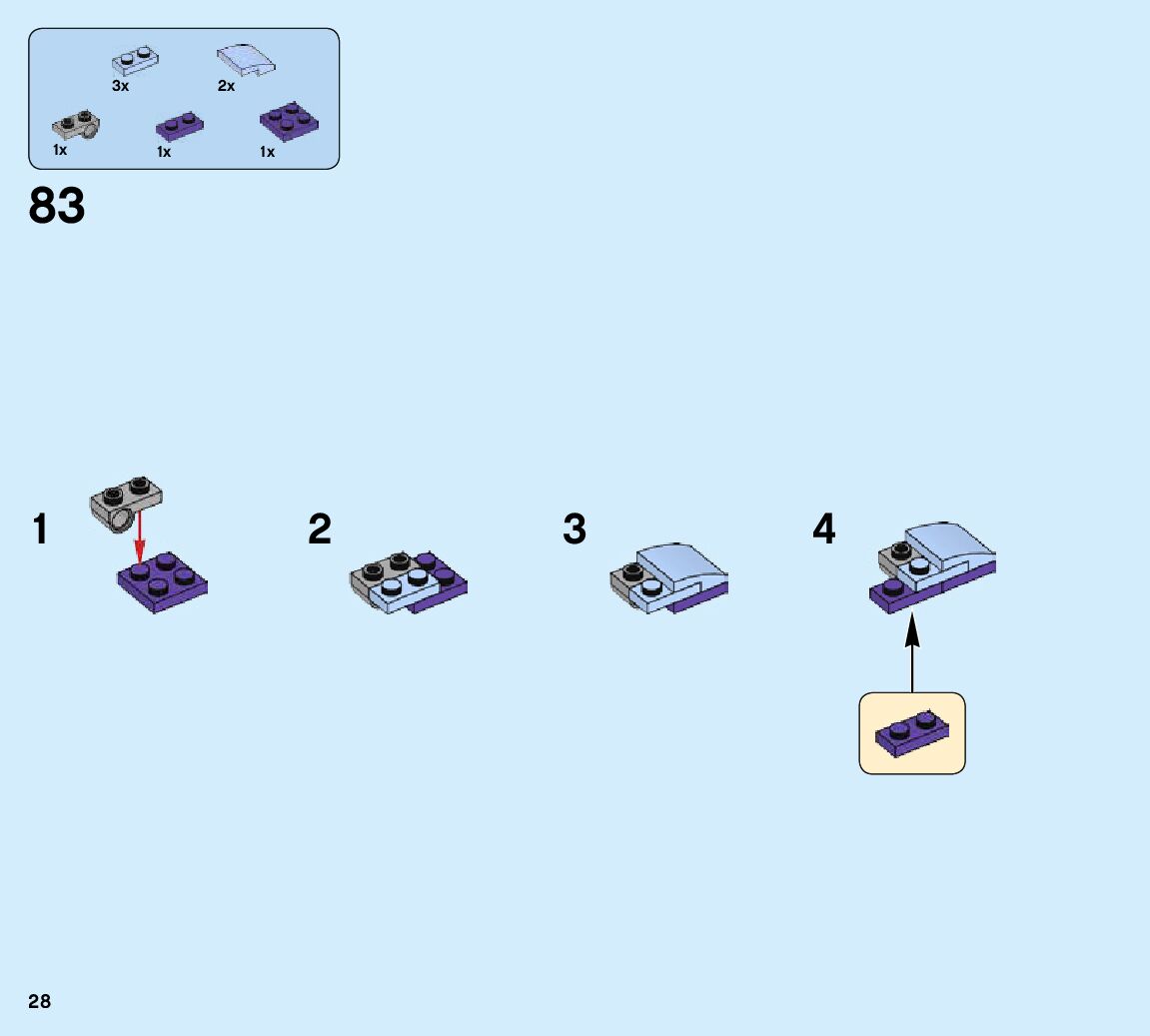 3x
2x
1x
1x
1x

83

1
2
3
4

28