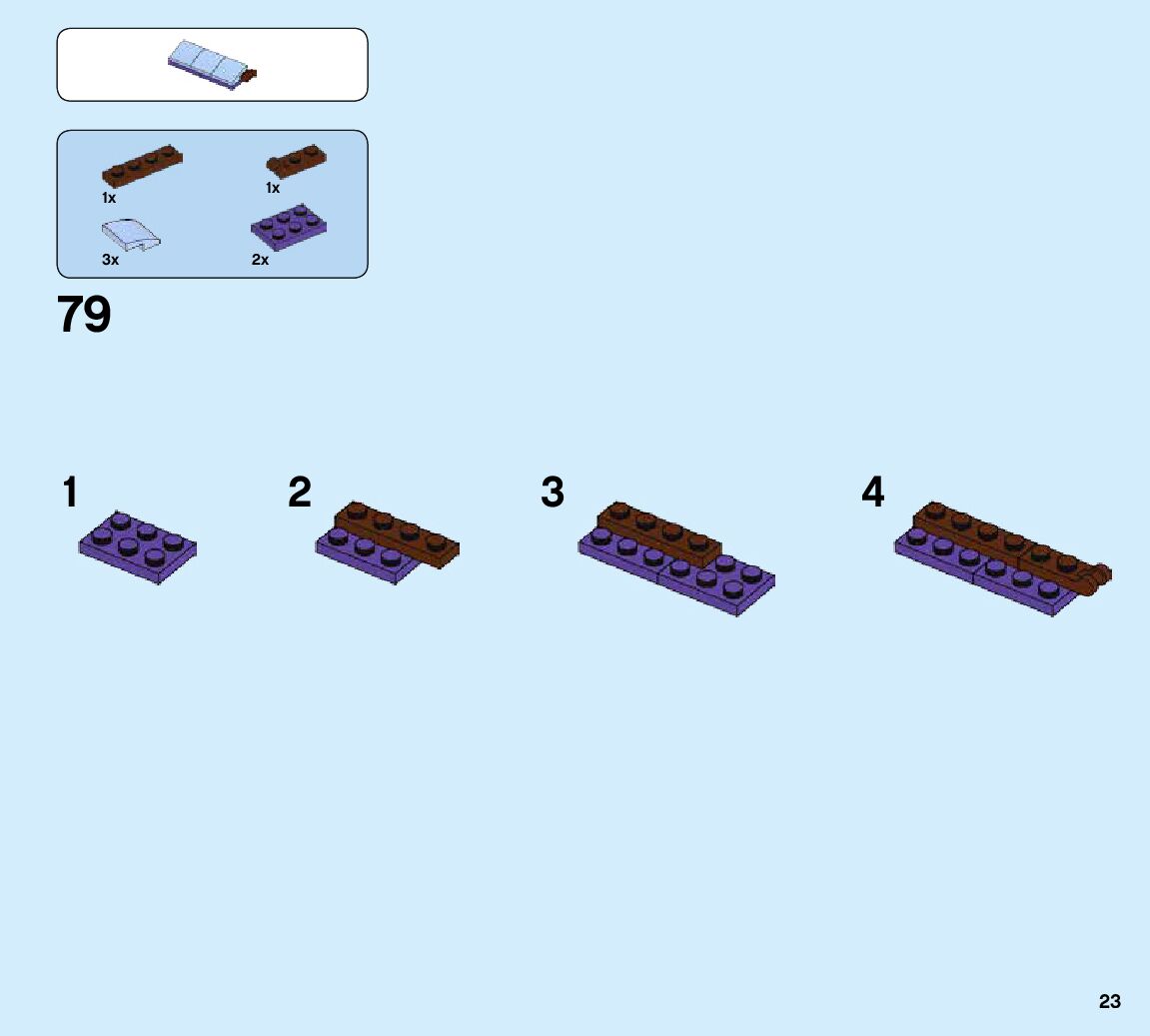 1x

1x

3x

2x

79

1

2

3

4

23