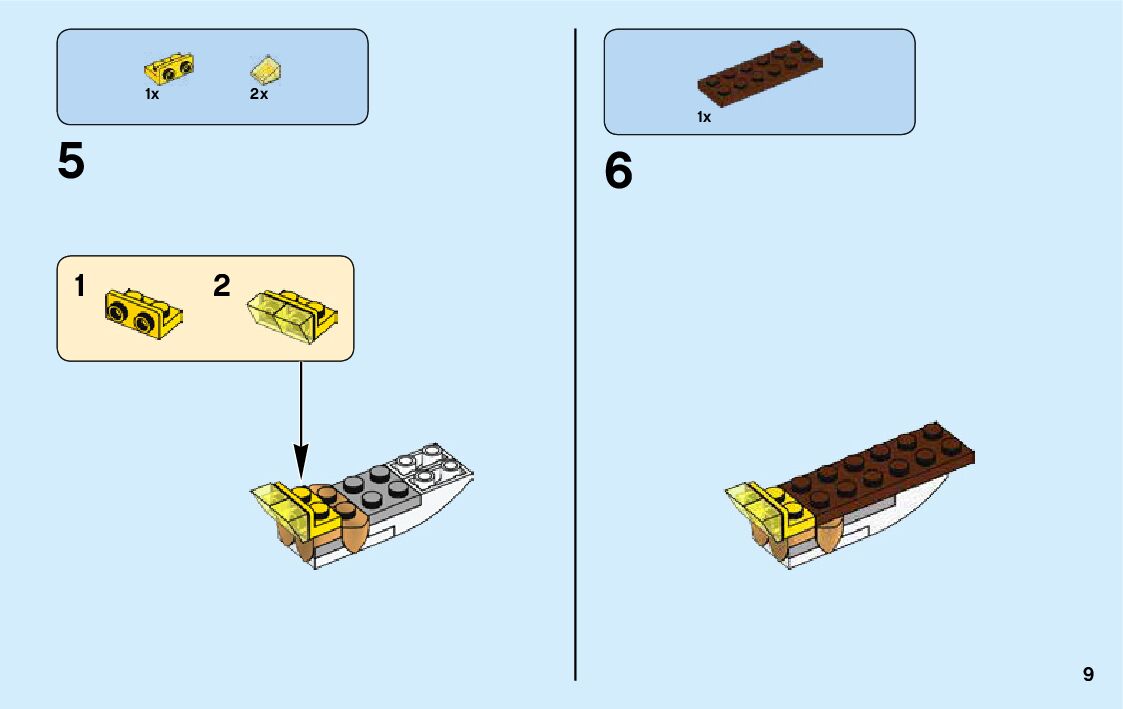 1x 2x

5

1 2

1x

6

9