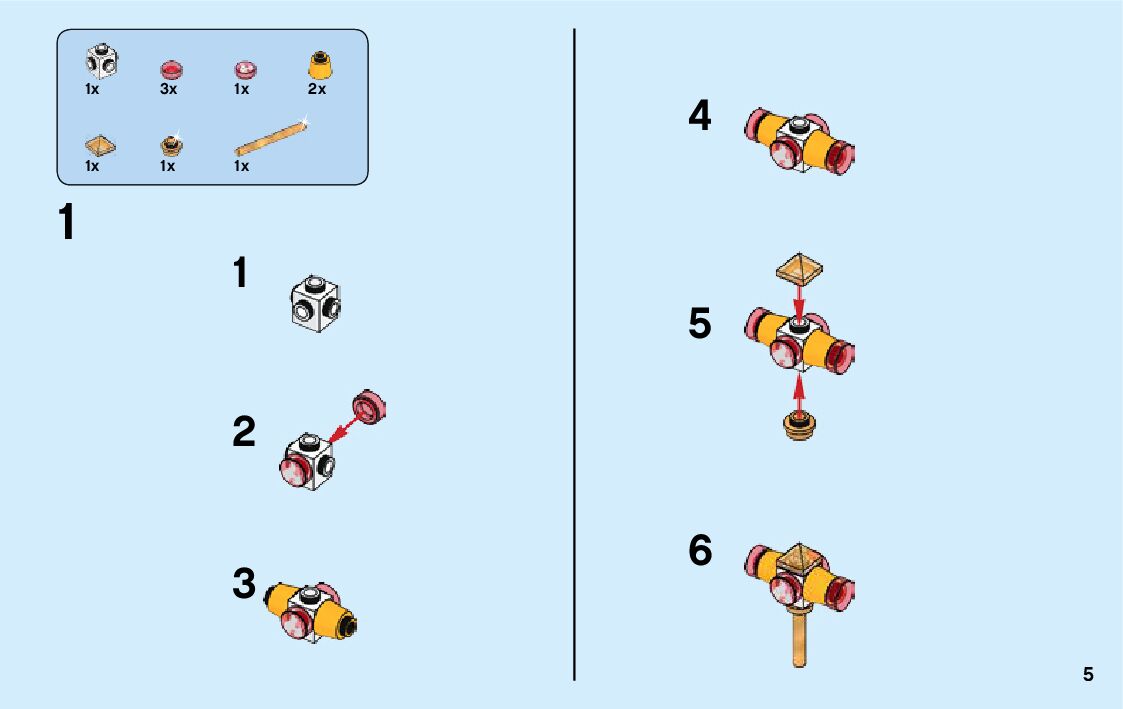 1x 3x 1x 2x

1x 1x 1x

1

1

2

3

4

5

6

5