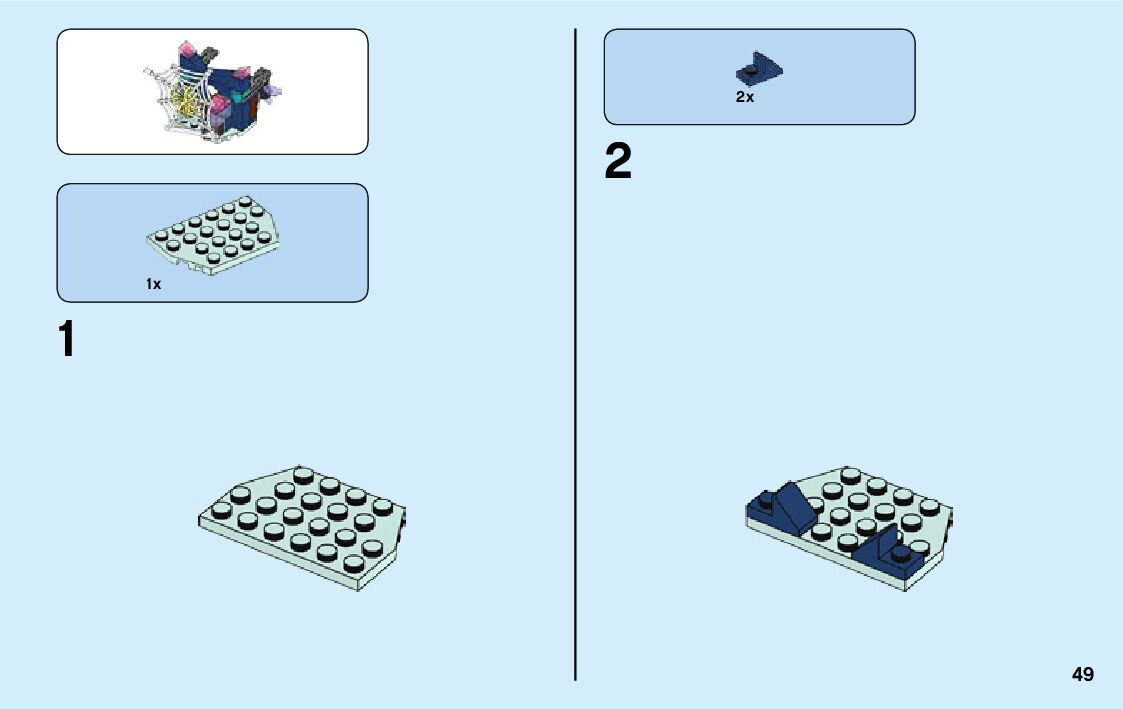 1x

1

2x

2

49