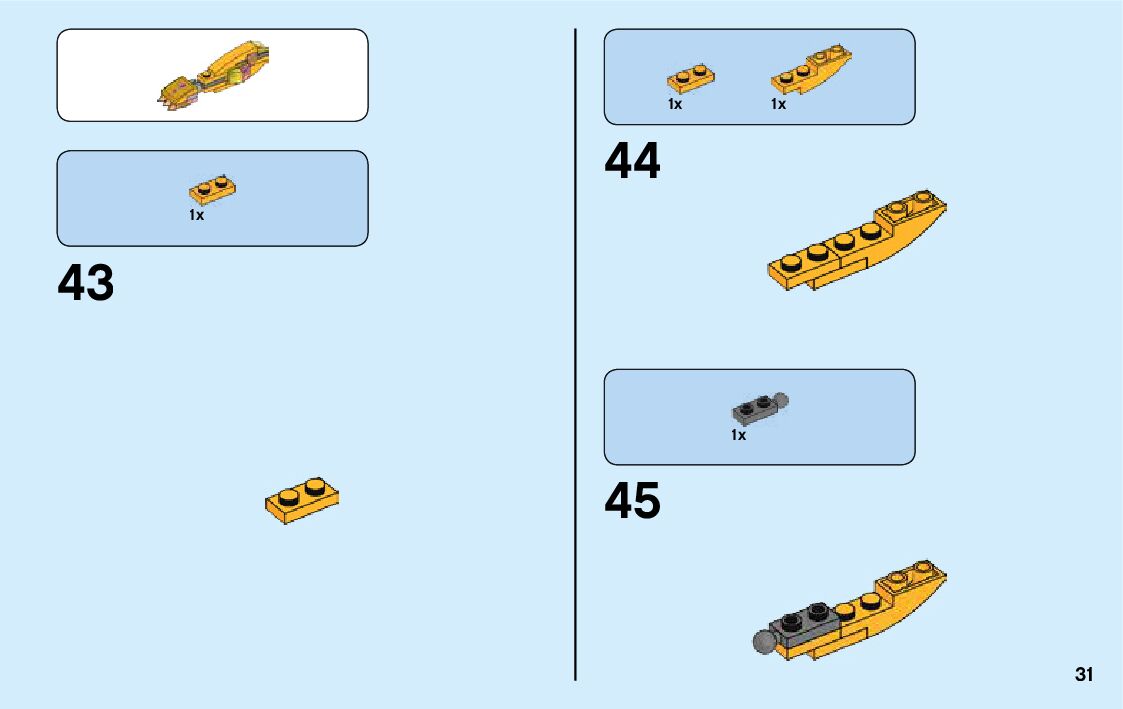 1x

43

1x

1x

44

1x

45

31