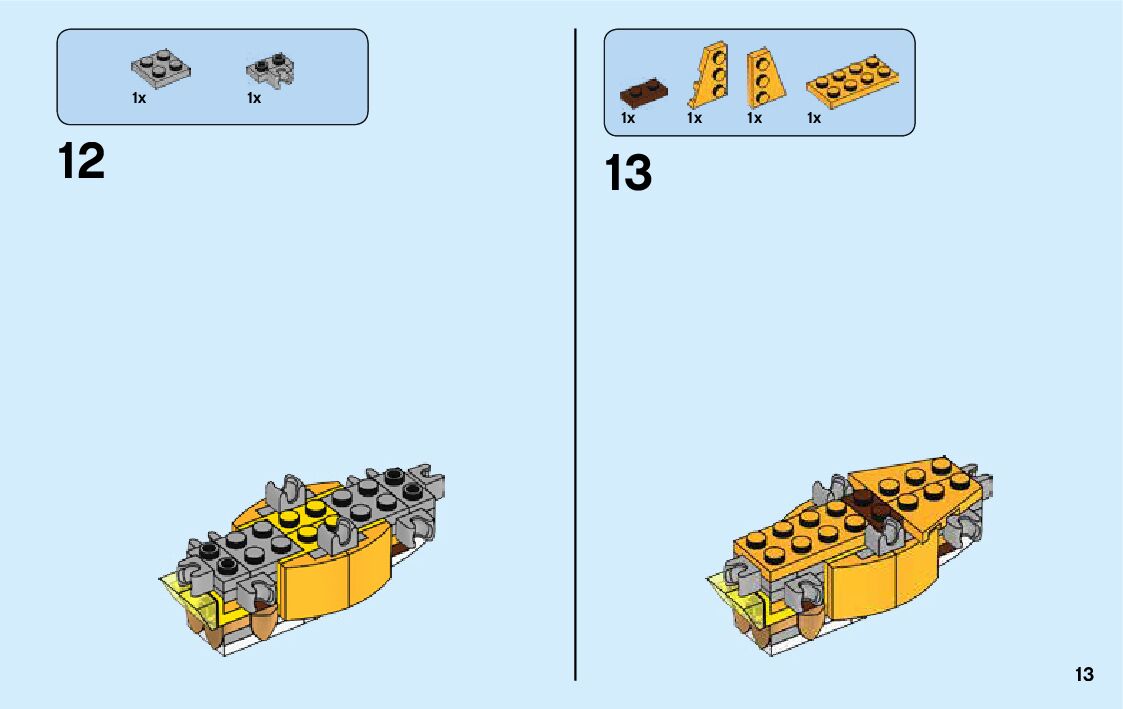 1x 1x

12

1x 1x 1x 1x

13

13