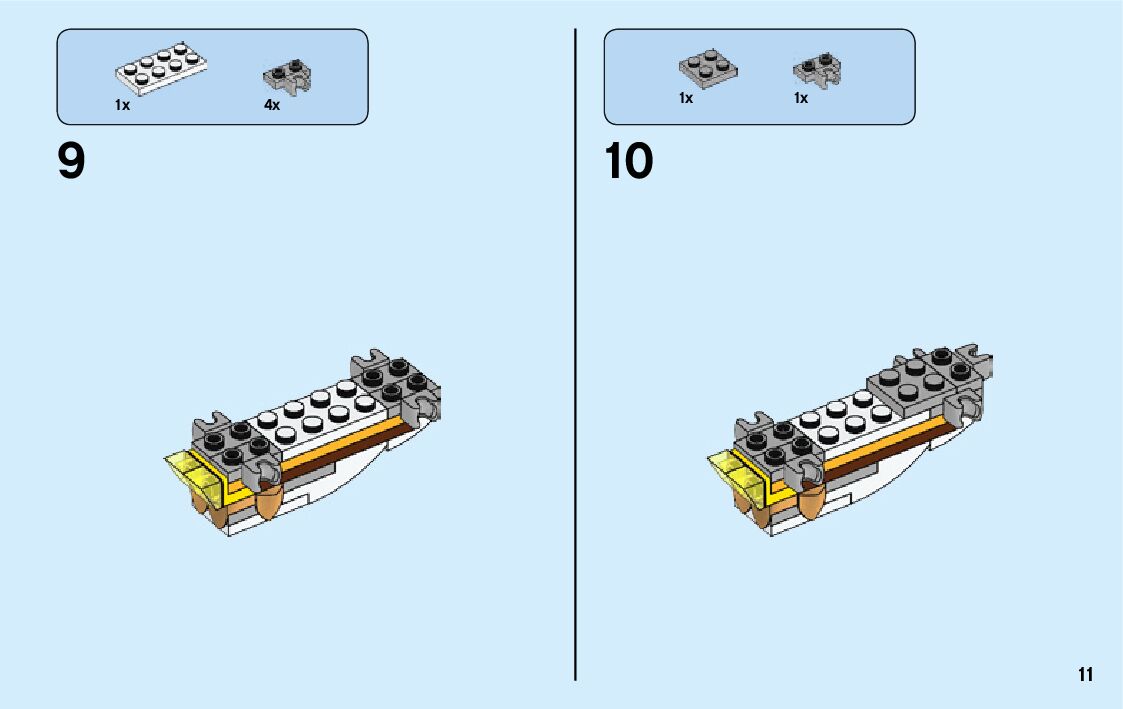 1x 4x

9

1x 1x

10

11